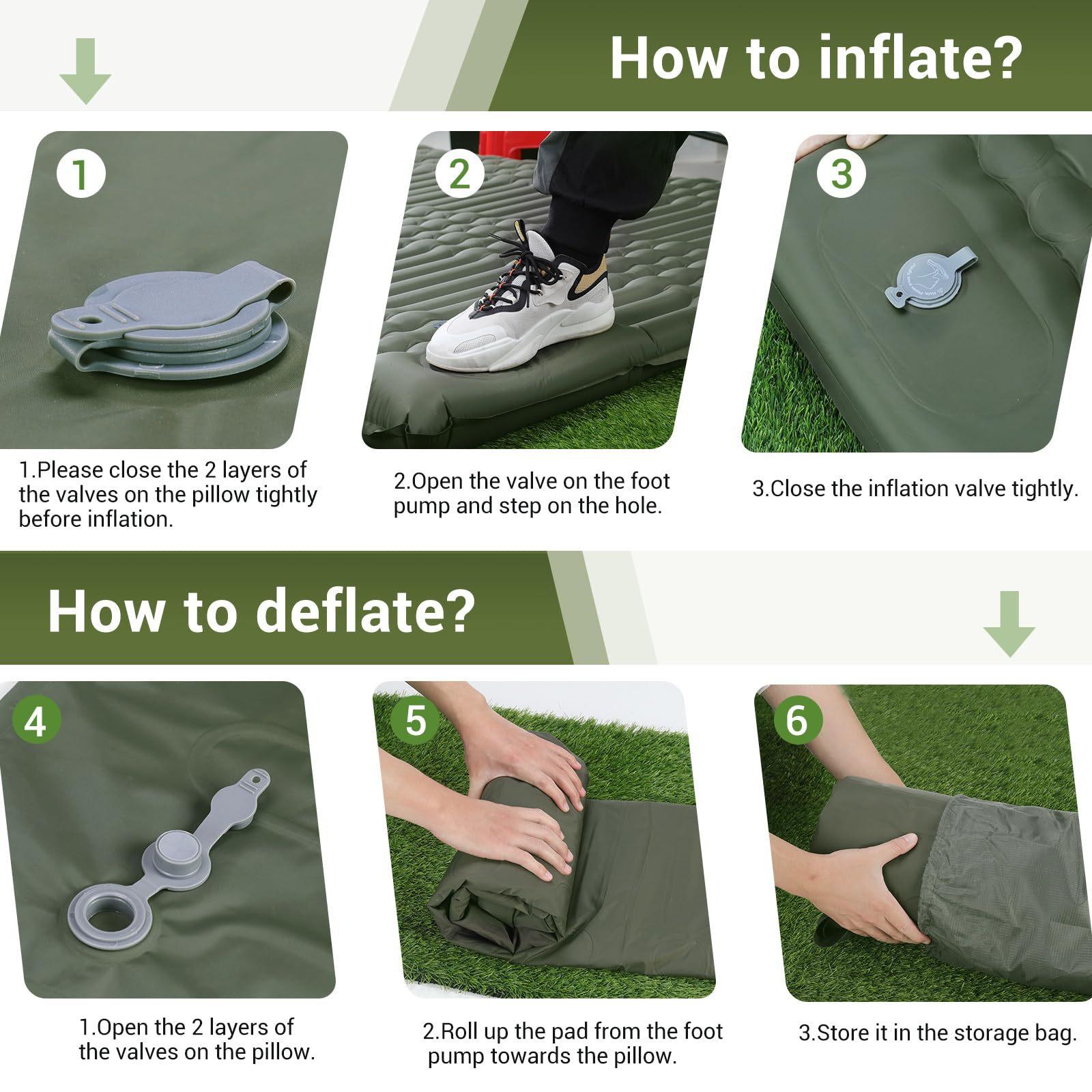 How to inflate?

1

2

3

1.Please close the 2 layers of the valves on the pillow tightly before inflation.

2.Open the valve on the foot pump and step on the hole.

3.Close the inflation valve tightly.

How to deflate?

4

5

6

1.Open the 2 layers of the valves on the pillow.

2.Roll up the pad from the foot pump towards the pillow.

3.Store it in the storage bag.