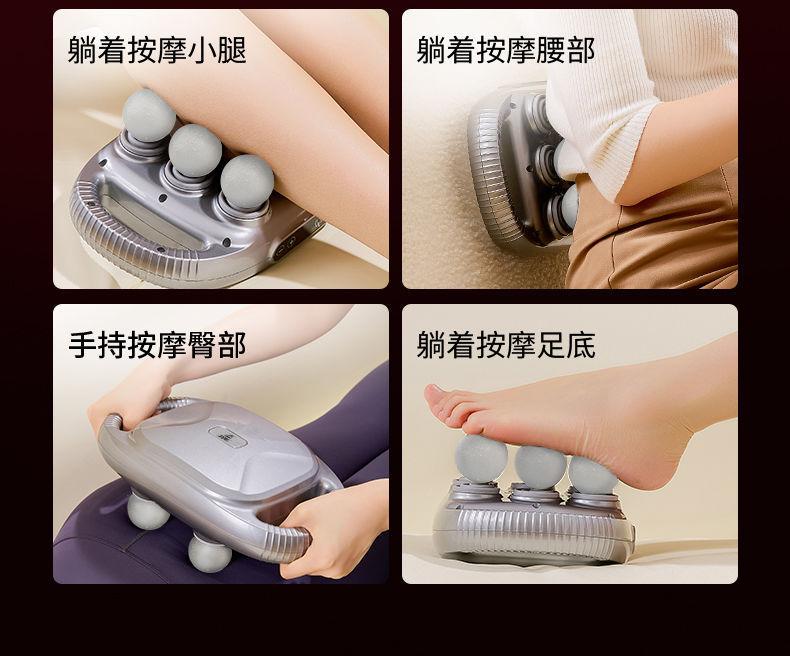 躺着按摩小腿

躺着按摩腰部

手持按摩臀部

躺着按摩足底