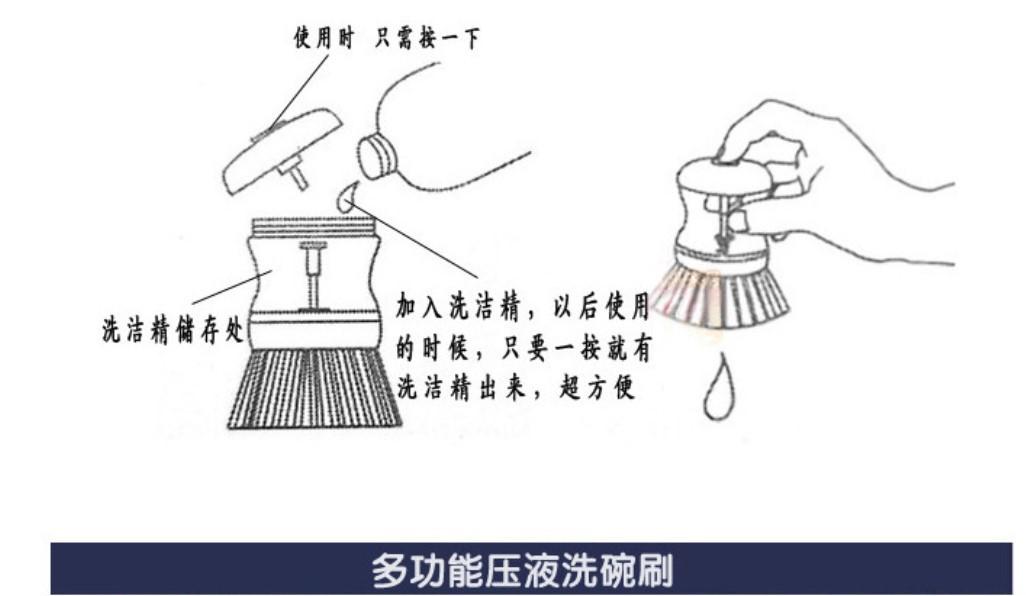 使用时 只需按一下

洗洁精储存处

加入洗洁精，以后使用的时候，只要一按就有洗洁精出来，超方便

多功能压液洗碗刷