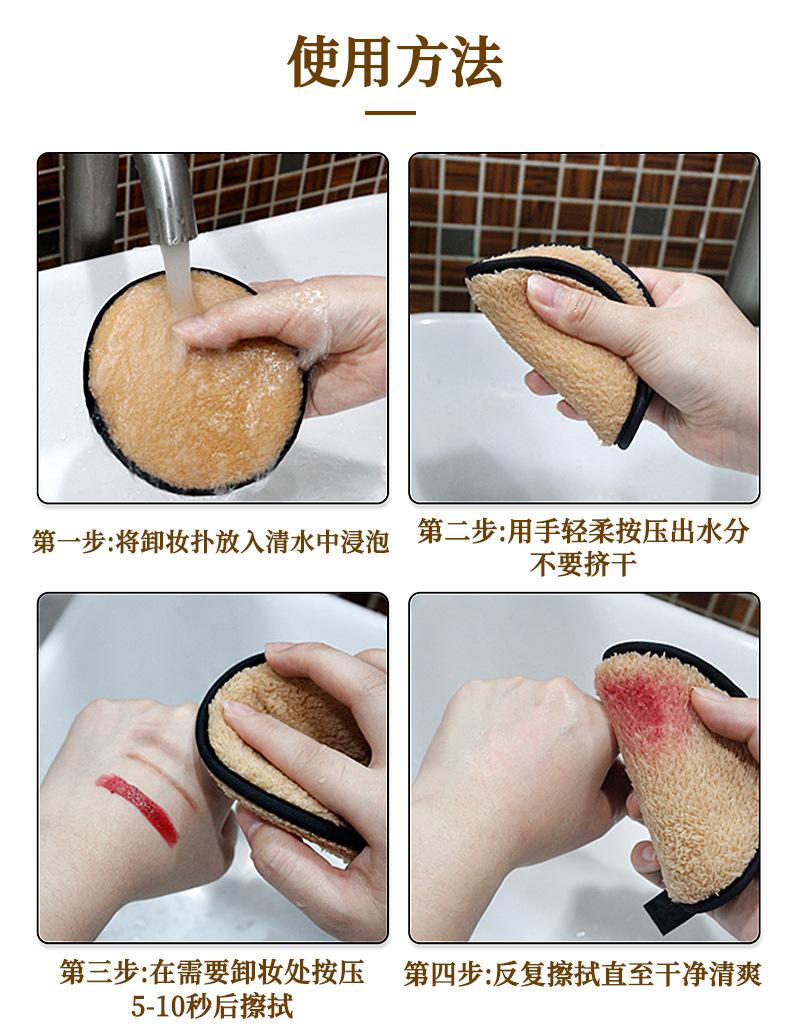 使用方法

第一步:将卸妆扑放入清水中浸泡

第二步:用手轻柔按压出水分
不要挤干

第三步:在需要卸妆处按压
5-10秒后擦拭

第四步:反复擦拭直至干净清爽