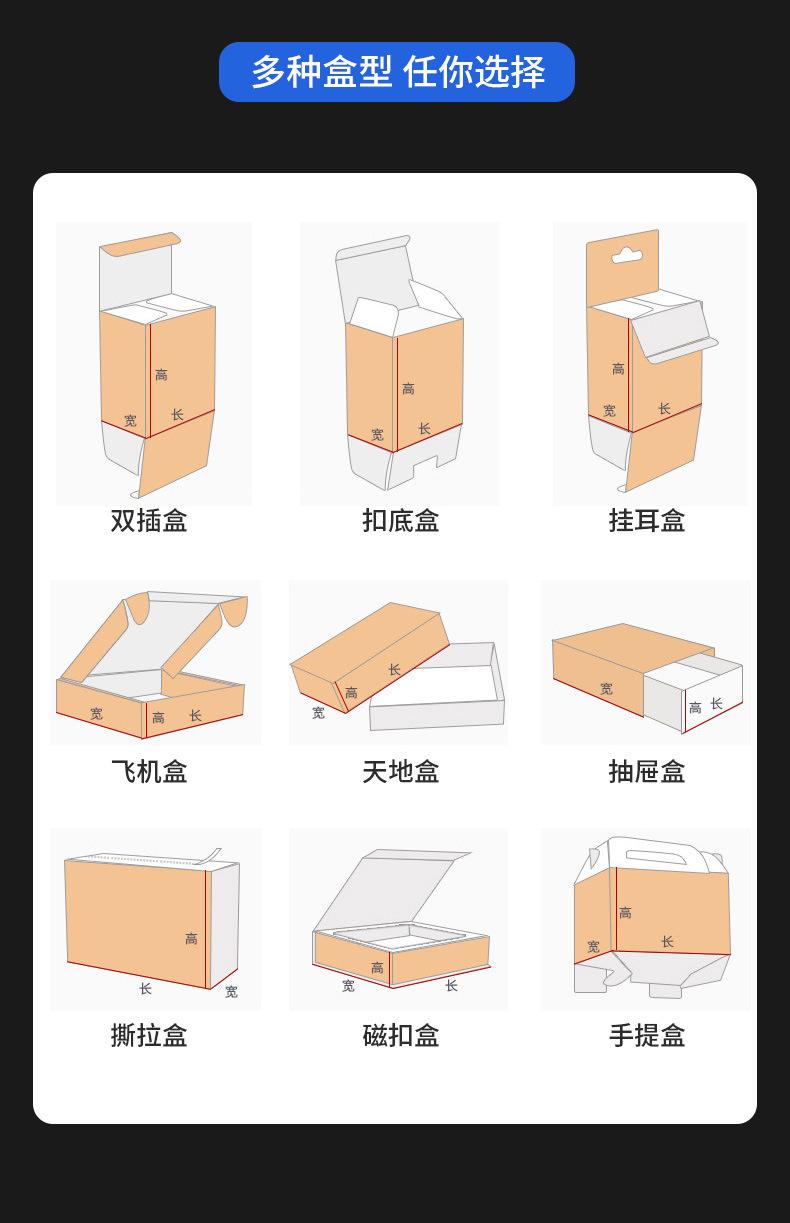 多种盒型 任你选择

高
宽
长
双插盒

高
宽
长
扣底盒

高
宽
长
挂耳盒

宽
高
长
飞机盒

长
高
宽
天地盒

宽
高
长
抽屉盒

高
长
宽
撕拉盒

高
宽
长
磁扣盒

高
宽
长
手提盒