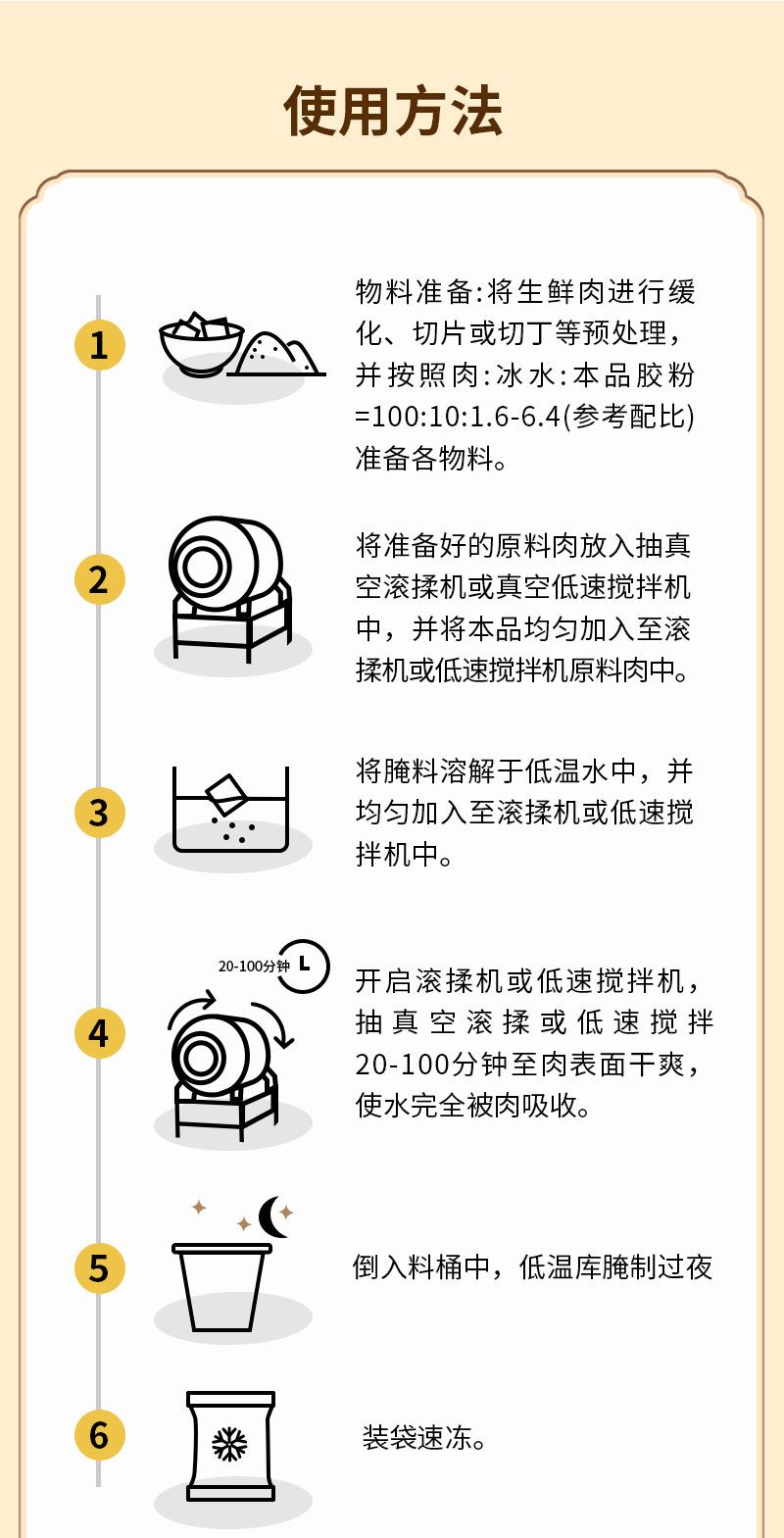 使用方法

1

物料准备:将生鲜肉进行缓化、切片或切丁等预处理，并按照肉:冰水:本品胶粉=100:10:1.6-6.4(参考配比)准备各物料。

2

将准备好的原料肉放入抽真空滚揉机或真空低速搅拌机中，并将本品均匀加入至滚揉机或低速搅拌机原料肉中。

3

将腌料溶解于低温水中，并均匀加入至滚揉机或低速搅拌机中。

4

20-100分钟

开启滚揉机或低速搅拌机，抽真空滚揉或低速搅拌20-100分钟至肉表面干爽，使水完全被肉吸收。

5

倒入料桶中，低温库腌制过夜

6

装袋速冻。