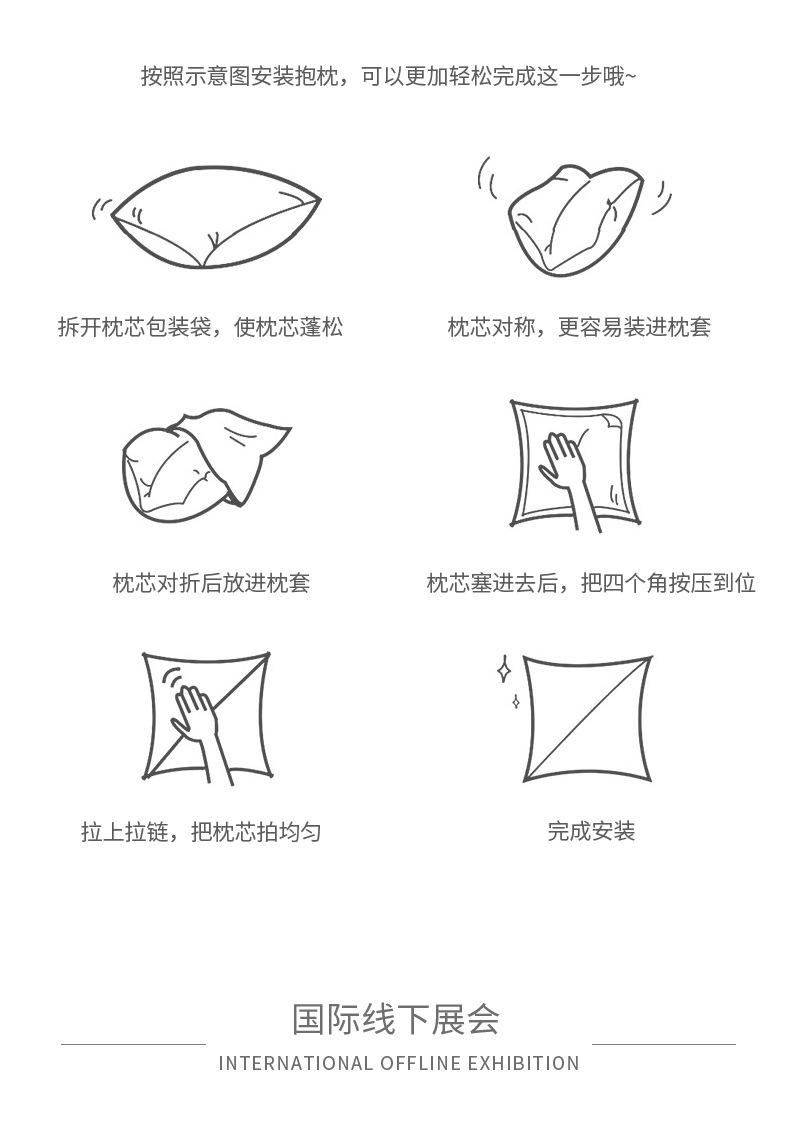 按照示意图安装抱枕，可以更加轻松完成这一步哦~

拆开枕芯包装袋，使枕芯蓬松

枕芯对称，更容易装进枕套

枕芯对折后放进枕套

枕芯塞进去后，把四个角按压到位

拉上拉链，把枕芯拍均匀

完成安装

国际线下展会

INTERNATIONAL OFFLINE EXHIBITION