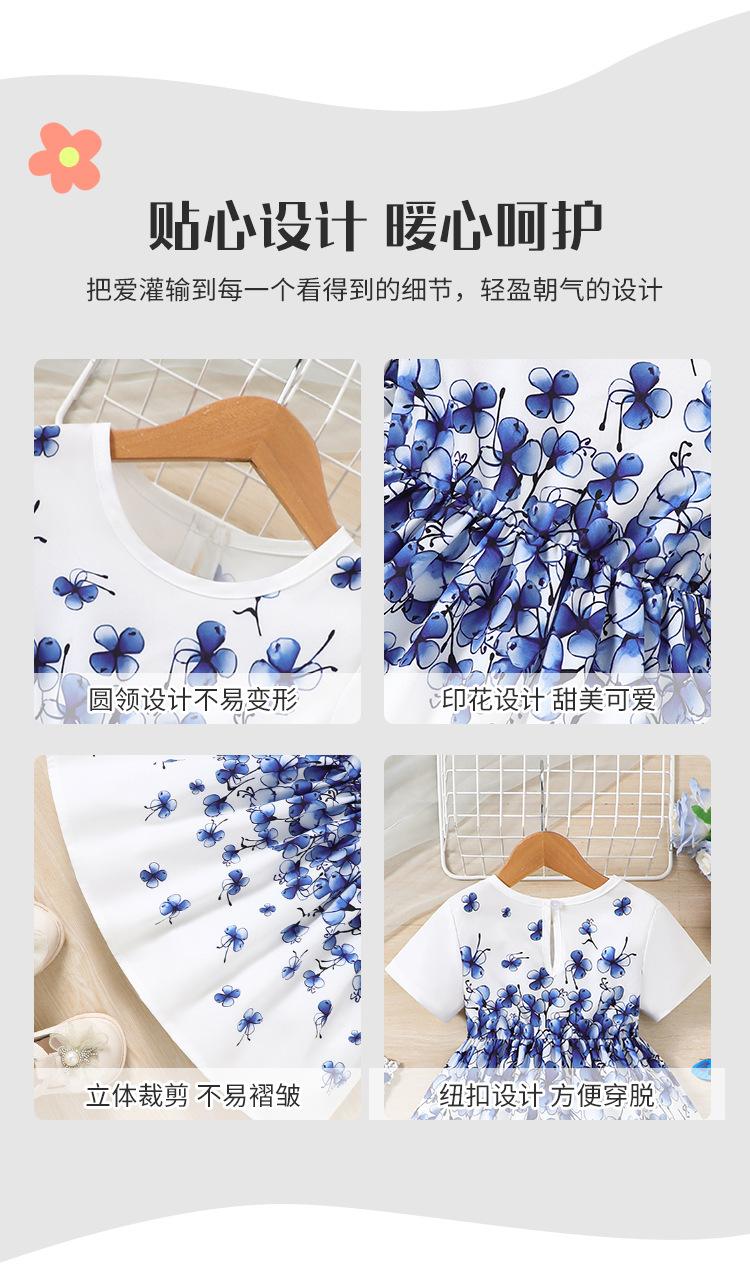 贴心设计 暖心呵护

把爱灌输到每一个看得到的细节，轻盈朝气的设计

圆领设计不易变形

印花设计 甜美可爱

立体裁剪 不易褶皱

纽扣设计 方便穿脱