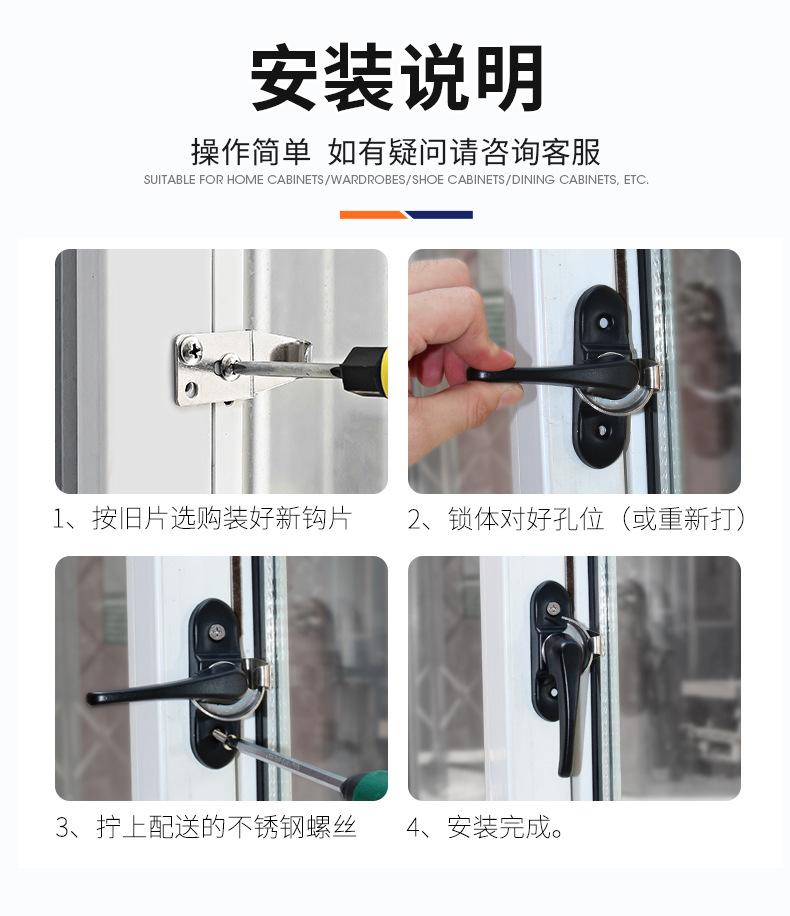 安装说明

操作简单 如有疑问请咨询客服

SUITABLE FOR HOME CABINETS/WARDROBES/SHOE CABINETS/DINING CABINETS, ETC.

1、按旧片选购装好新钩片

2、锁体对好孔位（或重新打）

3、拧上配送的不锈钢螺丝

4、安装完成。