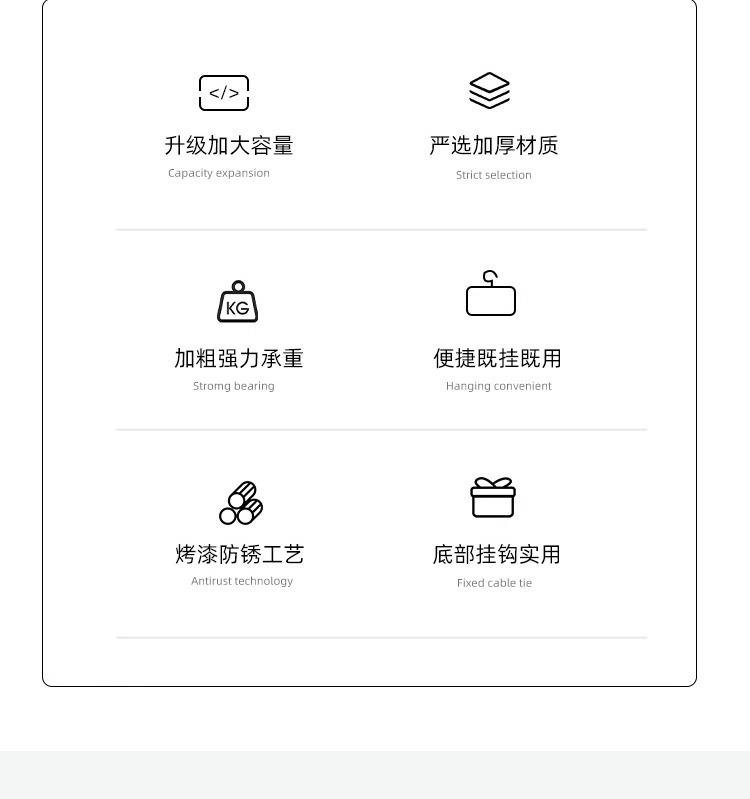 </>

升级加大容量
Capacity expansion

严选加厚材质
Strict selection

KG

加粗强力承重
Stromg bearing

便捷既挂既用
Hanging convenient

烤漆防锈工艺
Antirust technology

底部挂钩实用
Fixed cable tie