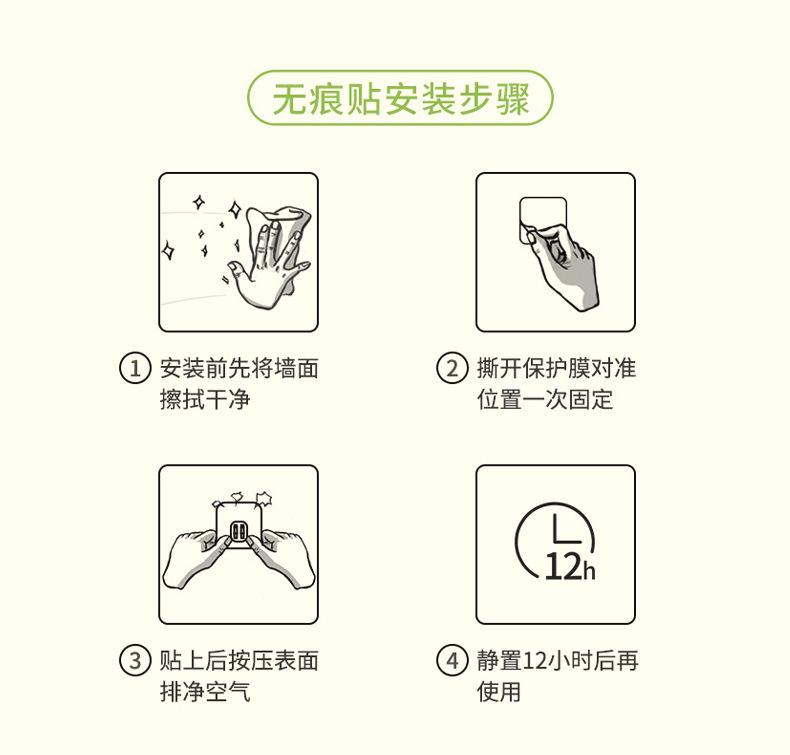 无痕贴安装步骤

1 安装前先将墙面擦拭干净

2 撕开保护膜对准位置一次固定

3 贴上后按压表面排净空气

12h

4 静置12小时后再使用