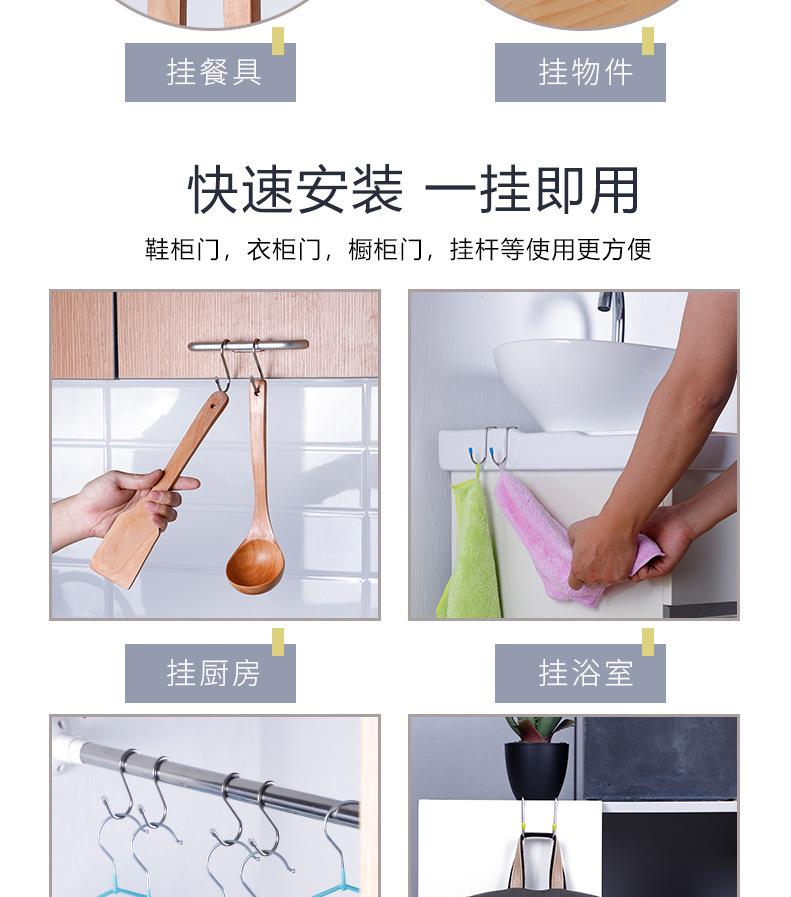 挂餐具

挂物件

快速安装 一挂即用

鞋柜门，衣柜门，橱柜门，挂杆等使用更方便

挂厨房

挂浴室