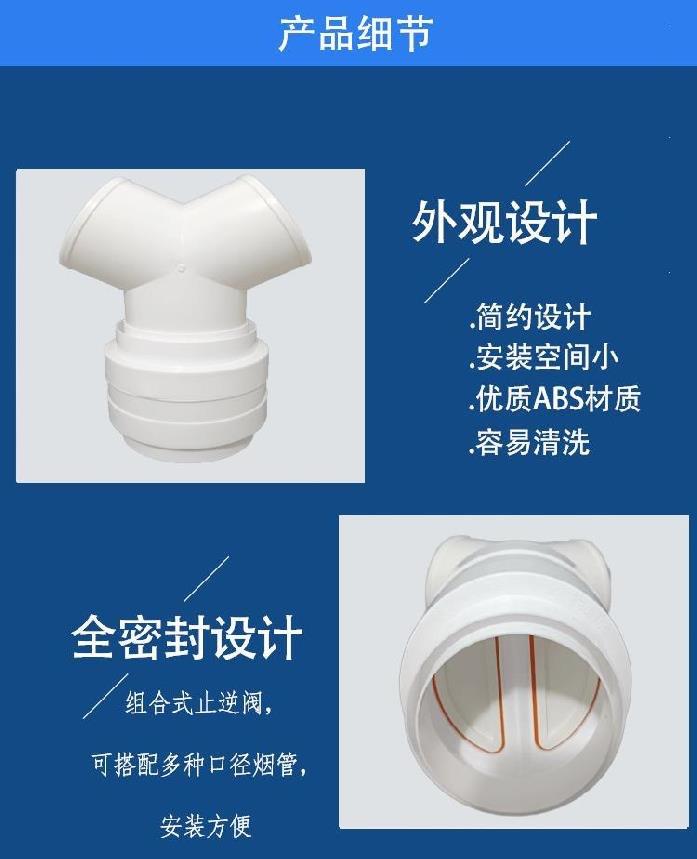 产品细节

外观设计

.简约设计
.安装空间小
.优质ABS材质
.容易清洗

全密封设计

组合式止逆阀，

可搭配多种口径烟管，

安装方便