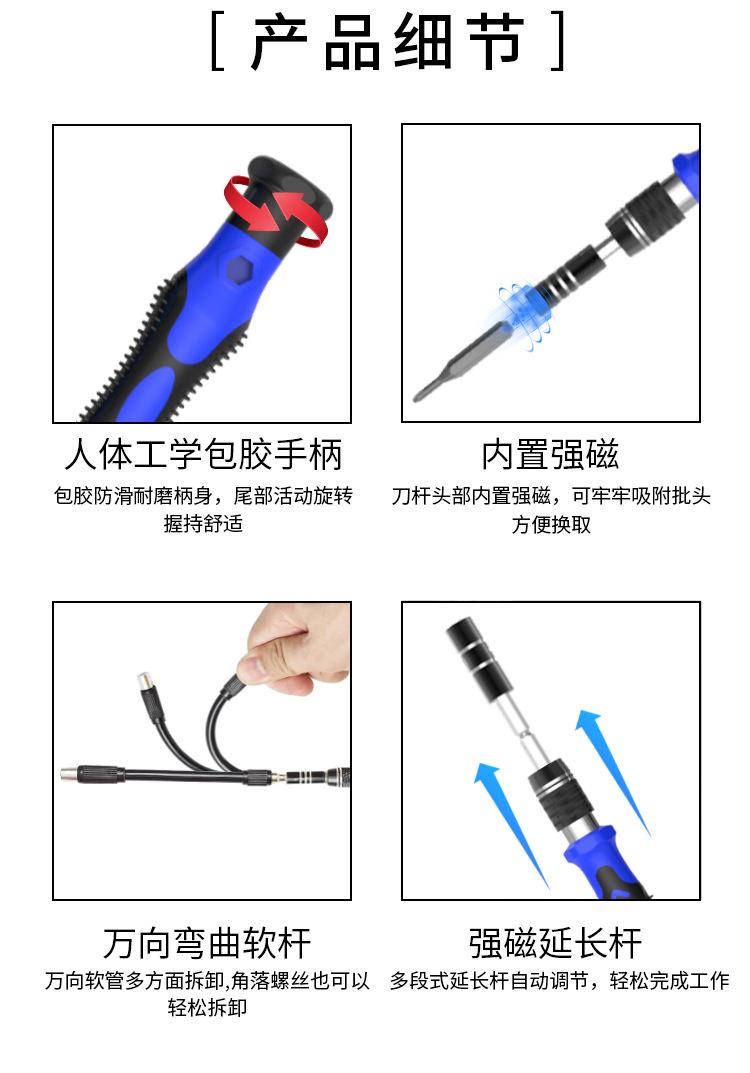 [ 产品细节 ]

人体工学包胶手柄

包胶防滑耐磨柄身，尾部活动旋转握持舒适

内置强磁

刀杆头部内置强磁，可牢牢吸附批头方便换取

万向弯曲软杆

万向软管多方面拆卸,角落螺丝也可以轻松拆卸

强磁延长杆

多段式延长杆自动调节，轻松完成工作