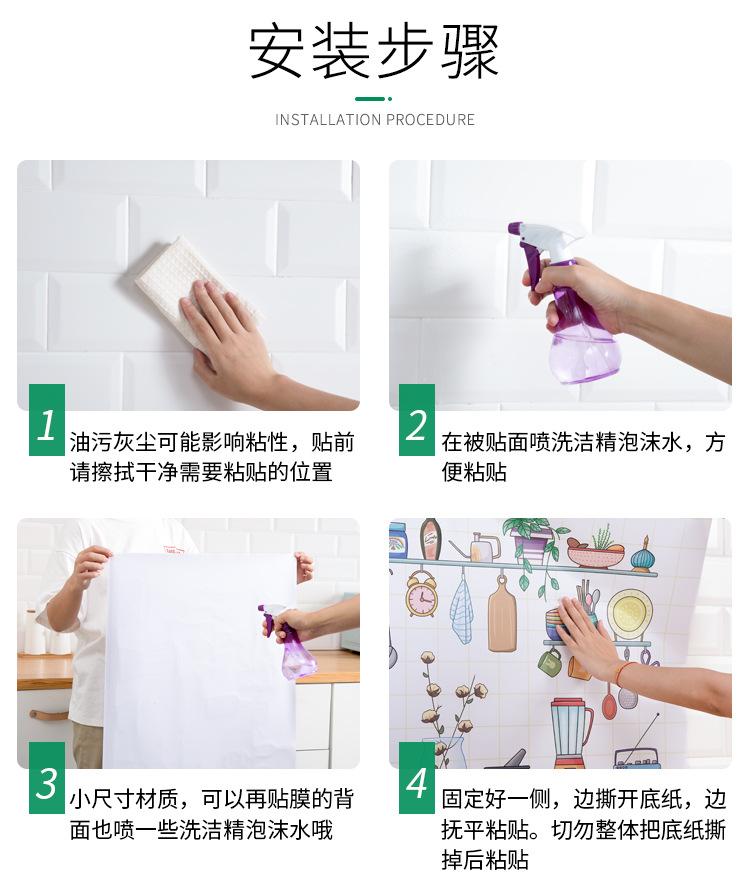 安装步骤

INSTALLATION PROCEDURE

1 油污灰尘可能影响粘性，贴前请擦拭干净需要粘贴的位置

2 在被贴面喷洗洁精泡沫水，方便粘贴

3 小尺寸材质，可以再贴膜的背面也喷一些洗洁精泡沫水哦

4 固定好一侧，边撕开底纸，边抚平粘贴。切勿整体把底纸撕掉后粘贴