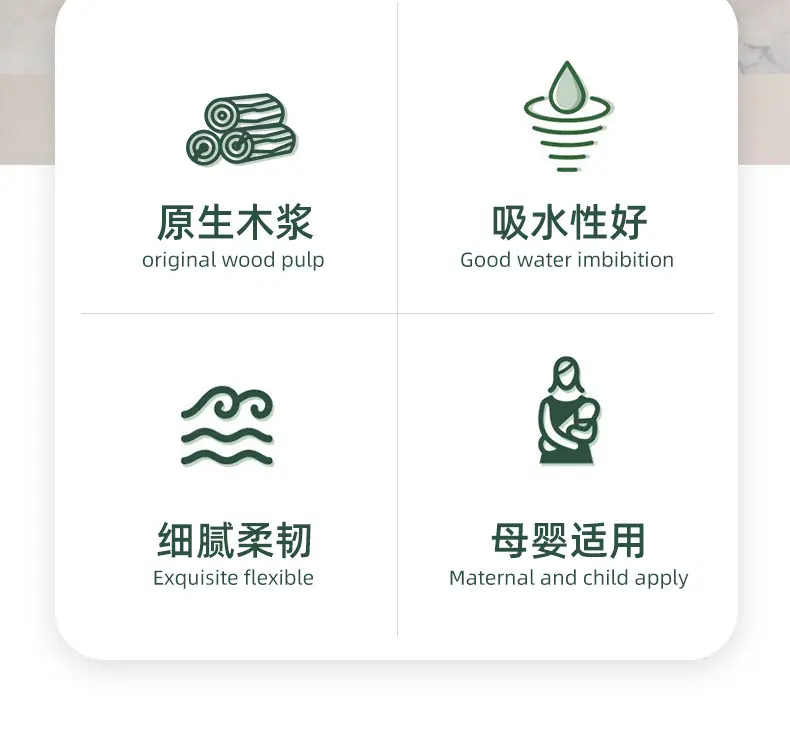 原生木浆
original wood pulp

吸水性好
Good water imbibition

细腻柔韧
Exquisite flexible

母婴适用
Maternal and child apply