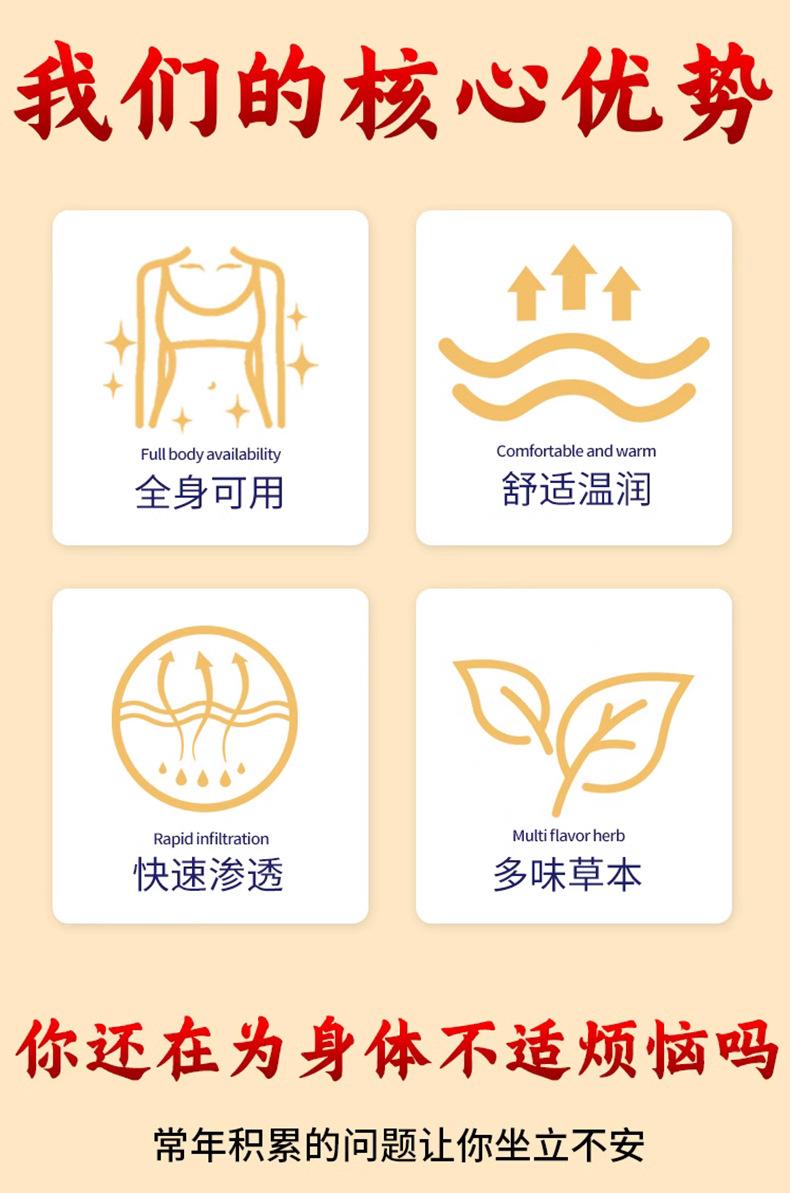 我们的核心优势

Full body availability
全身可用

Comfortable and warm
舒适温润

Rapid infiltration
快速渗透

Multi flavor herb
多味草本

你还在为身体不适烦恼吗

常年积累的问题让你坐立不安