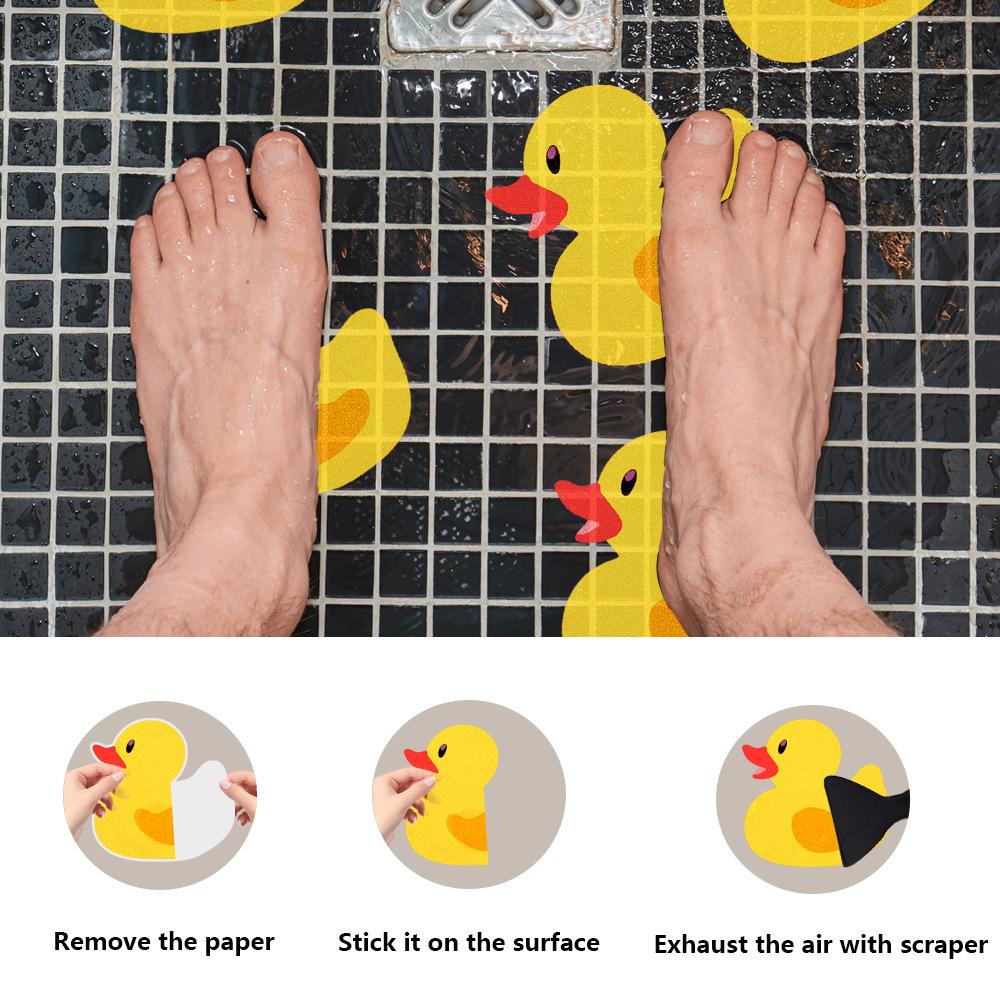 Remove the paper

Stick it on the surface

Exhaust the air with scraper