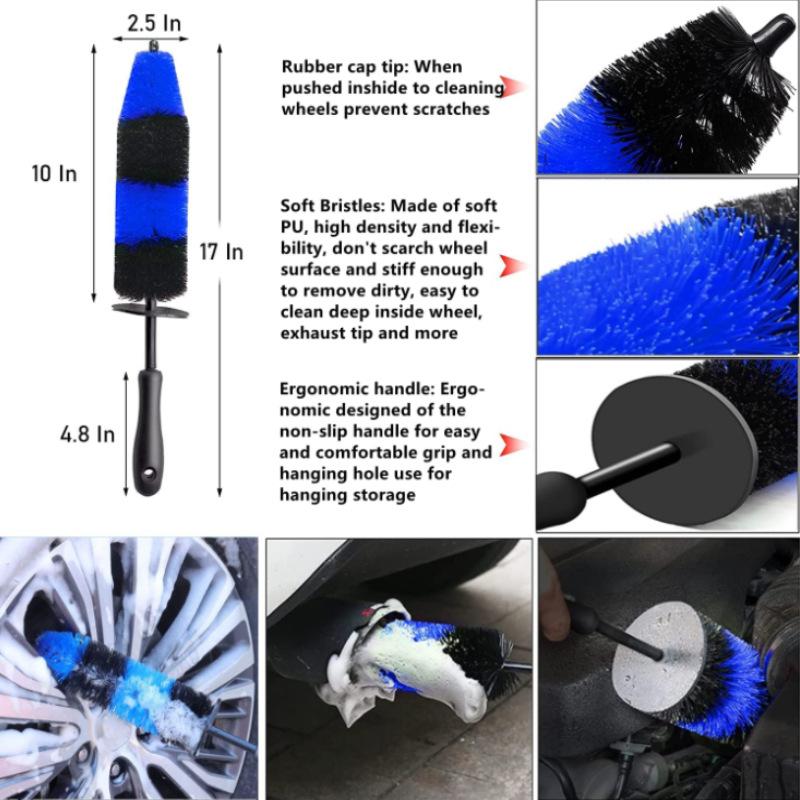 2.5 In

10 In

17 In

4.8 In

Rubber cap tip: When pushed inshide to cleaning wheels prevent scratches

Soft Bristles: Made of soft PU, high density and flexibility, don't scarch wheel surface and stiff enough to remove dirty, easy to clean deep inside wheel, exhaust tip and more

Ergonomic handle: Ergonomic designed of the non-slip handle for easy and comfortable grip and hanging hole use for hanging storage