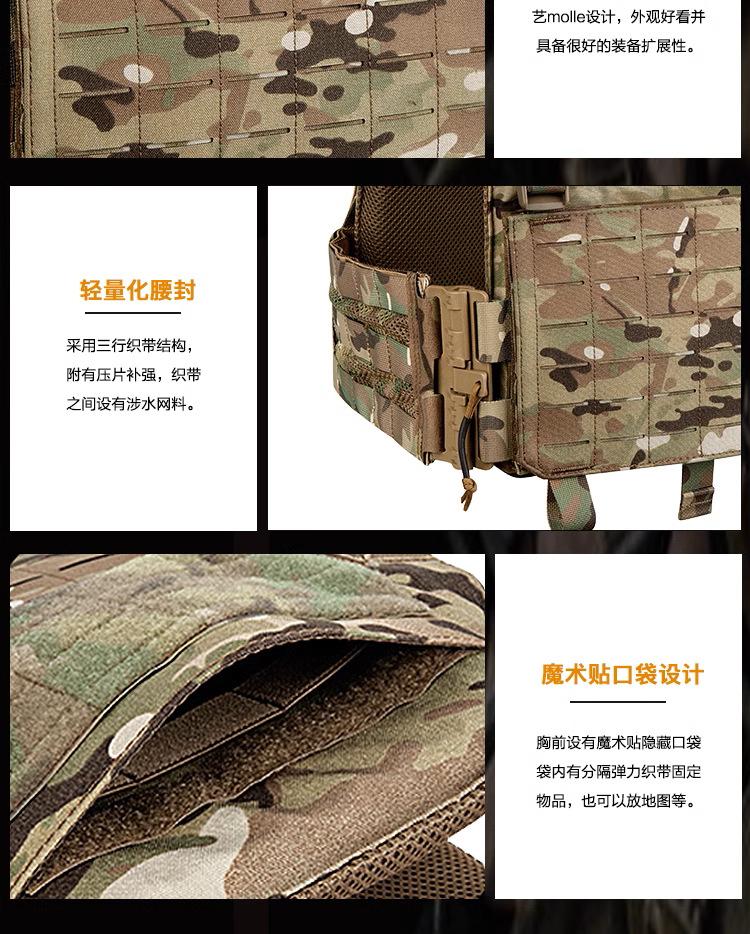 艺molle设计，外观好看并具备很好的装备扩展性。

轻量化腰封

采用三行织带结构，附有压片补强，织带之间设有涉水网料。

魔术贴口袋设计

胸前设有魔术贴隐藏口袋袋内有分隔弹力织带固定物品，也可以放地图等。