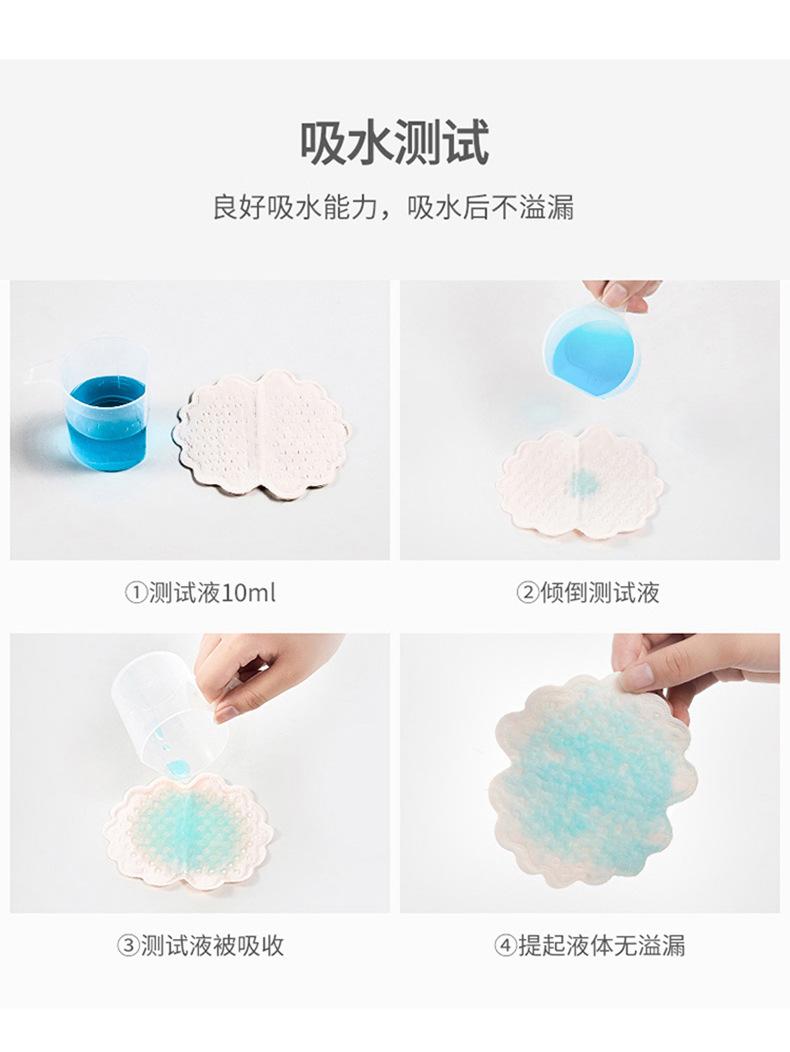 吸水测试

良好吸水能力，吸水后不溢漏

①测试液10ml

②倾倒测试液

③测试液被吸收

④提起液体无溢漏