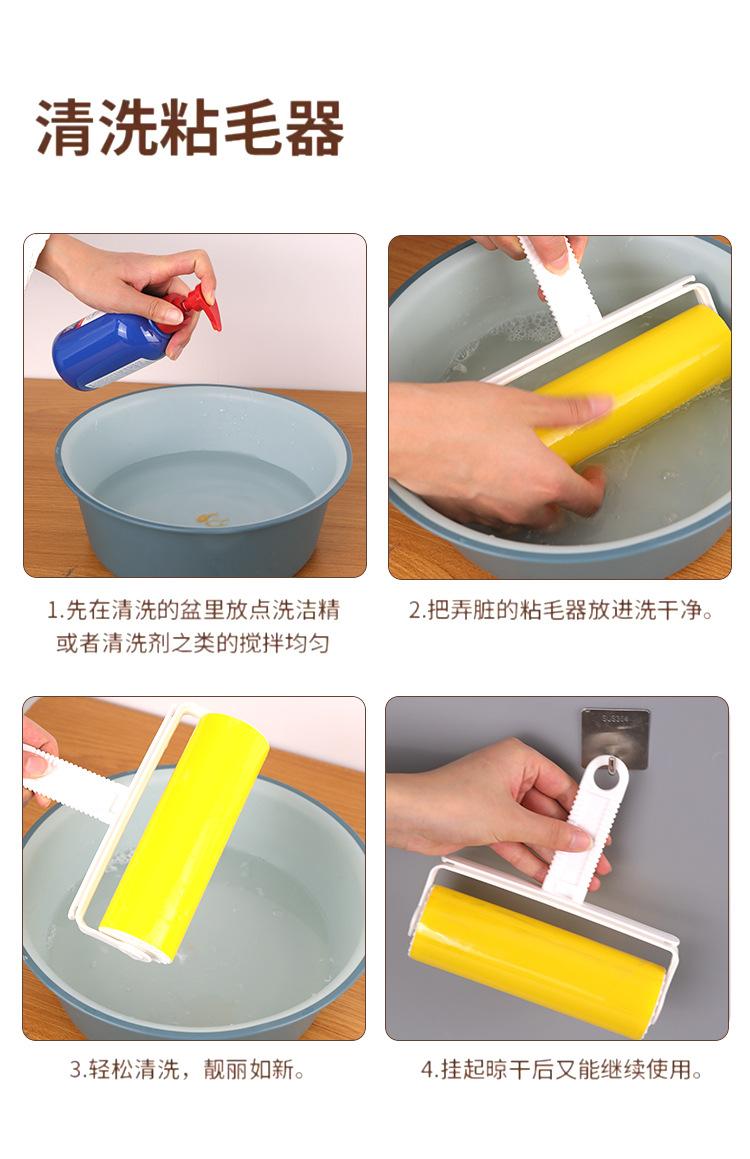 清洗粘毛器

1.先在清洗的盆里放点洗洁精或者清洗剂之类的搅拌均匀

2.把弄脏的粘毛器放进洗干净。

3.轻松清洗，靓丽如新。

SUS304

4.挂起晾干后又能继续使用。