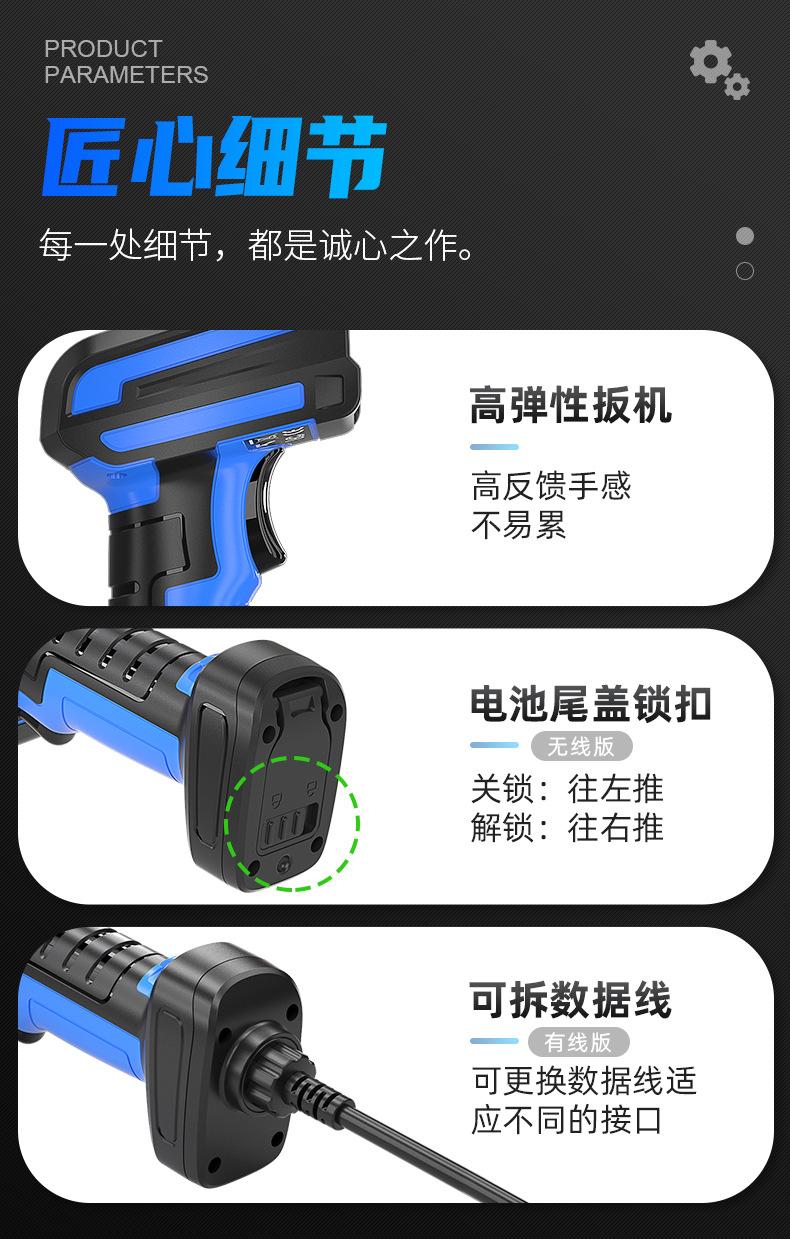 PRODUCT PARAMETERS

匠心细节

每一处细节，都是诚心之作。

高弹性扳机

高反馈手感
不易累

电池尾盖锁扣

无线版

关锁：往左推
解锁：往右推

可拆数据线

有线版

可更换数据线适应不同的接口