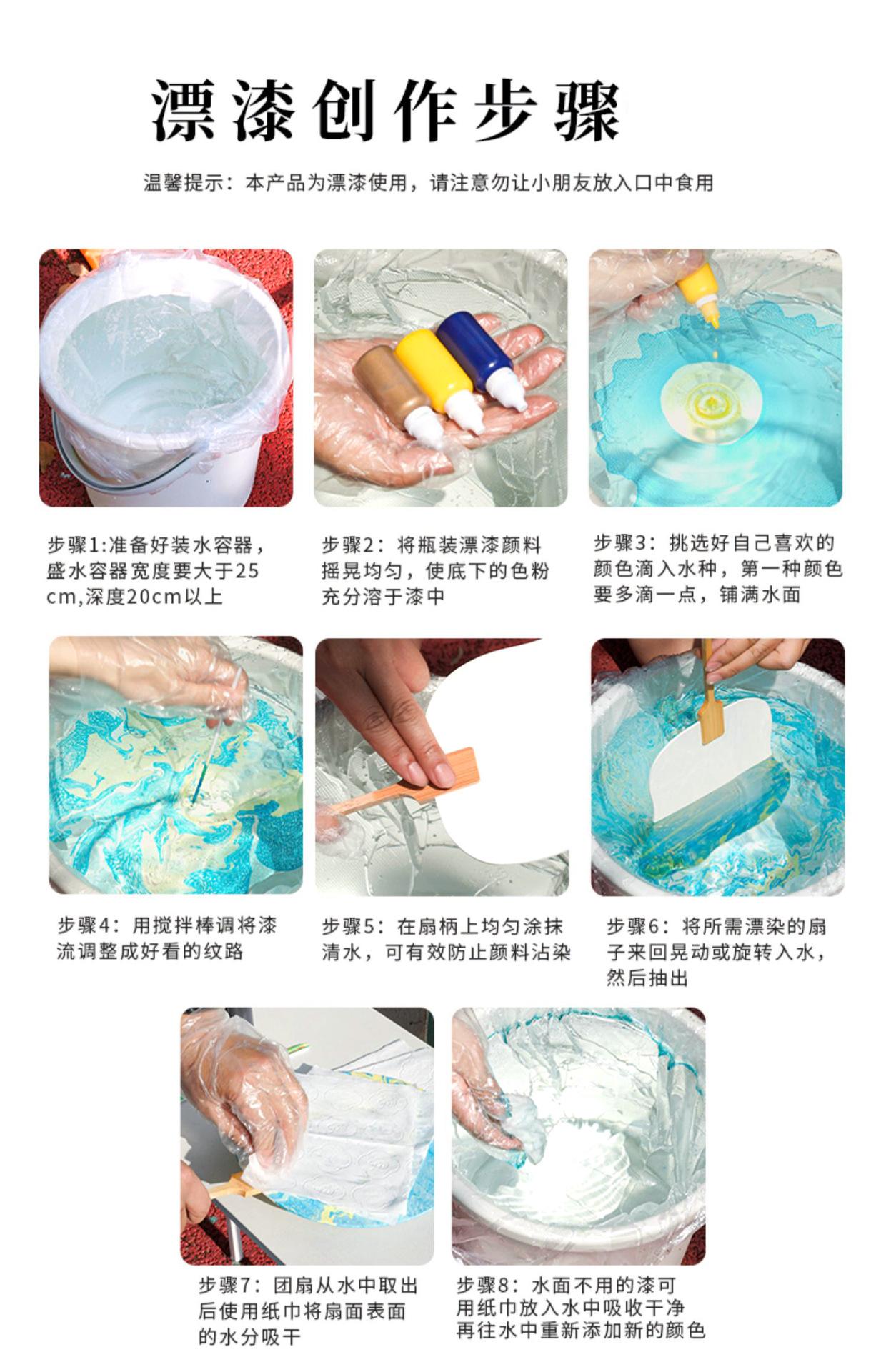 漂漆创作步骤

温馨提示：本产品为漂漆使用，请注意勿让小朋友放入口中食用

步骤1:准备好装水容器，盛水容器宽度要大于25cm,深度20cm以上

步骤2：将瓶装漂漆颜料摇晃均匀，使底下的色粉充分溶于漆中

步骤3：挑选好自己喜欢的颜色滴入水种，第一种颜色要多滴一点，铺满水面

步骤4：用搅拌棒调将漆流调整成好看的纹路

步骤5：在扇柄上均匀涂抹清水，可有效防止颜料沾染

步骤6：将所需漂染的扇子来回晃动或旋转入水，然后抽出

步骤7：团扇从水中取出后使用纸巾将扇面表面的水分吸干

步骤8：水面不用的漆可用纸巾放入水中吸收干净再往水中重新添加新的颜色