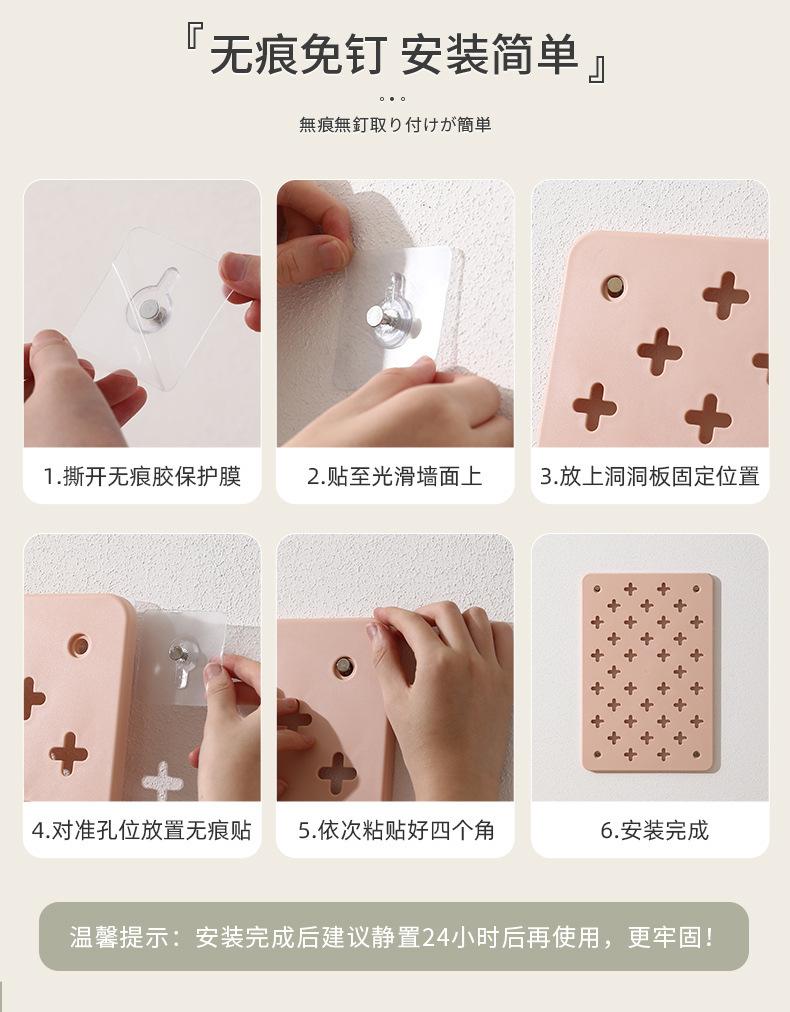 『无痕免钉 安装简单』

無痕無釘取り付けが簡単

1.撕开无痕胶保护膜

2.贴至光滑墙面上

3.放上洞洞板固定位置

4.对准孔位放置无痕贴

5.依次粘贴好四个角

6.安装完成

温馨提示：安装完成后建议静置24小时后再使用，更牢固！