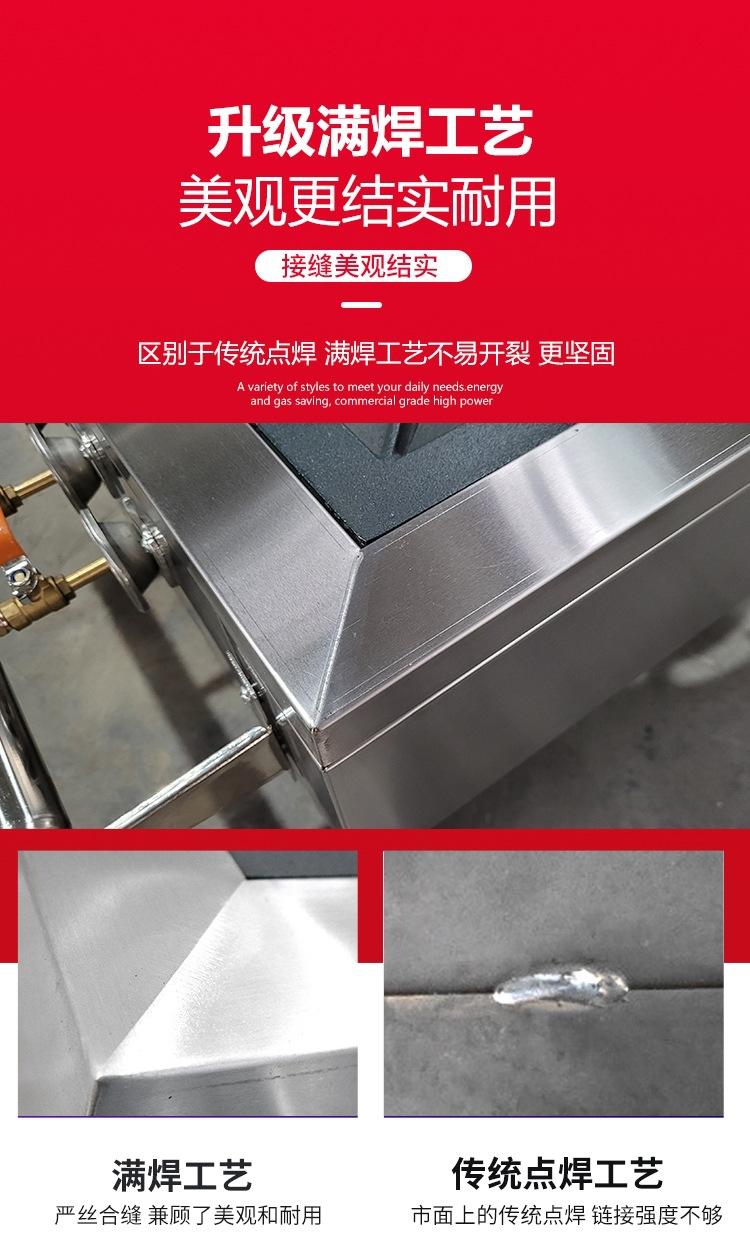 升级满焊工艺
美观更结实耐用

接缝美观结实

区别于传统点焊 满焊工艺不易开裂 更坚固

A variety of styles to meet your daily needs.energy and gas saving, commercial grade high power

满焊工艺
严丝合缝 兼顾了美观和耐用

传统点焊工艺
市面上的传统点焊 链接强度不够