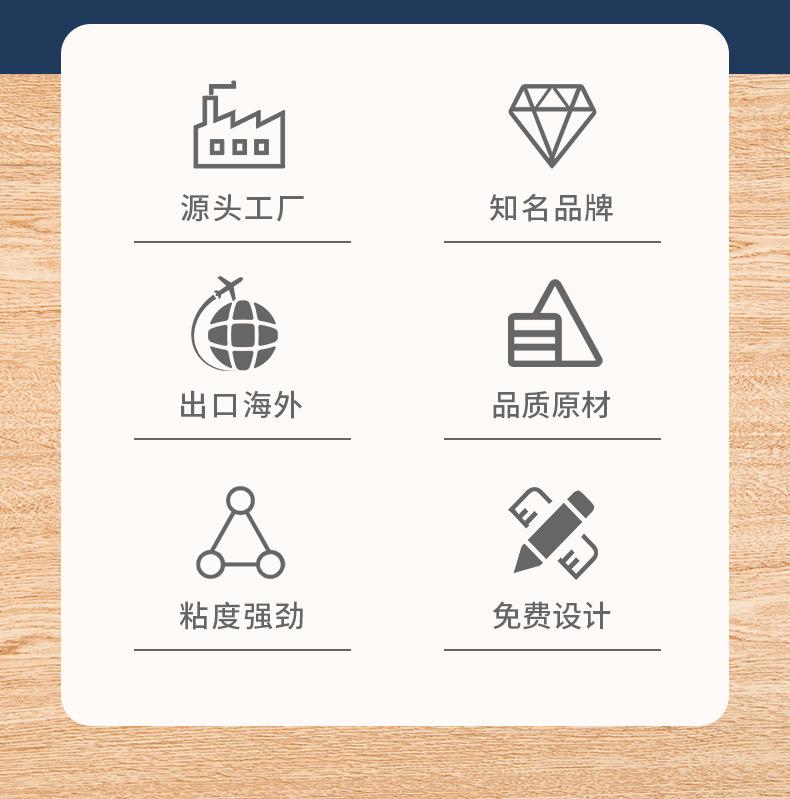 源头工厂

知名品牌

出口海外

品质原材

粘度强劲

免费设计