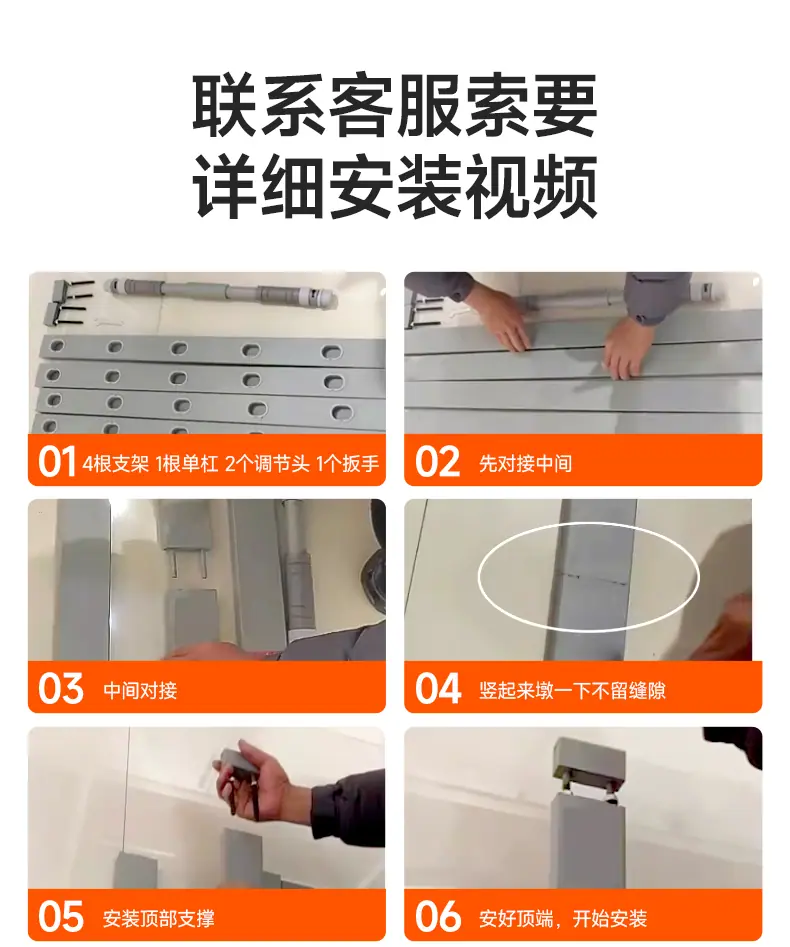 联系客服索要
详细安装视频

01 4根支架 1根单杠 2个调节头 1个扳手

02 先对接中间

03 中间对接

04 竖起来墩一下不留缝隙

05 安装顶部支撑

06 安好顶端，开始安装