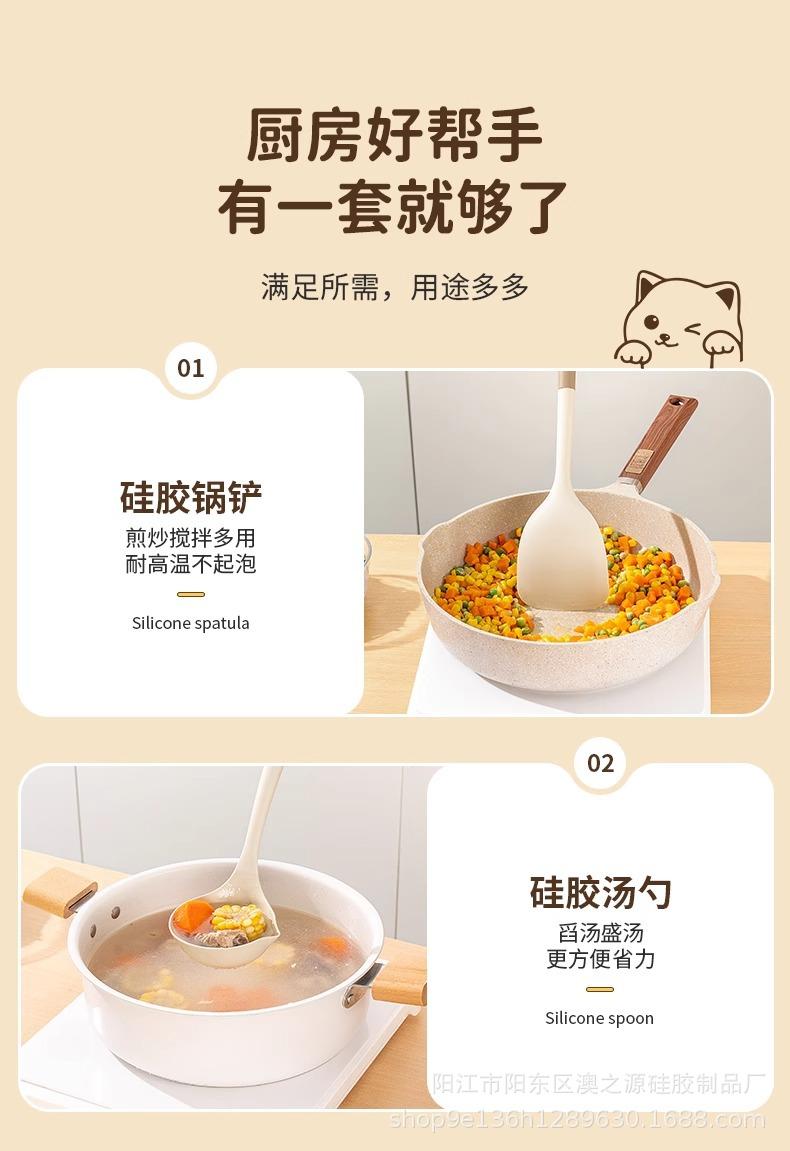 厨房好帮手
有一套就够了

满足所需，用途多多

01

硅胶锅铲
煎炒搅拌多用
耐高温不起泡

Silicone spatula

02

硅胶汤勺
舀汤盛汤
更方便省力

Silicone spoon

阳江市阳东区澳之源硅胶制品厂
shop9e136h1289630.1688.com