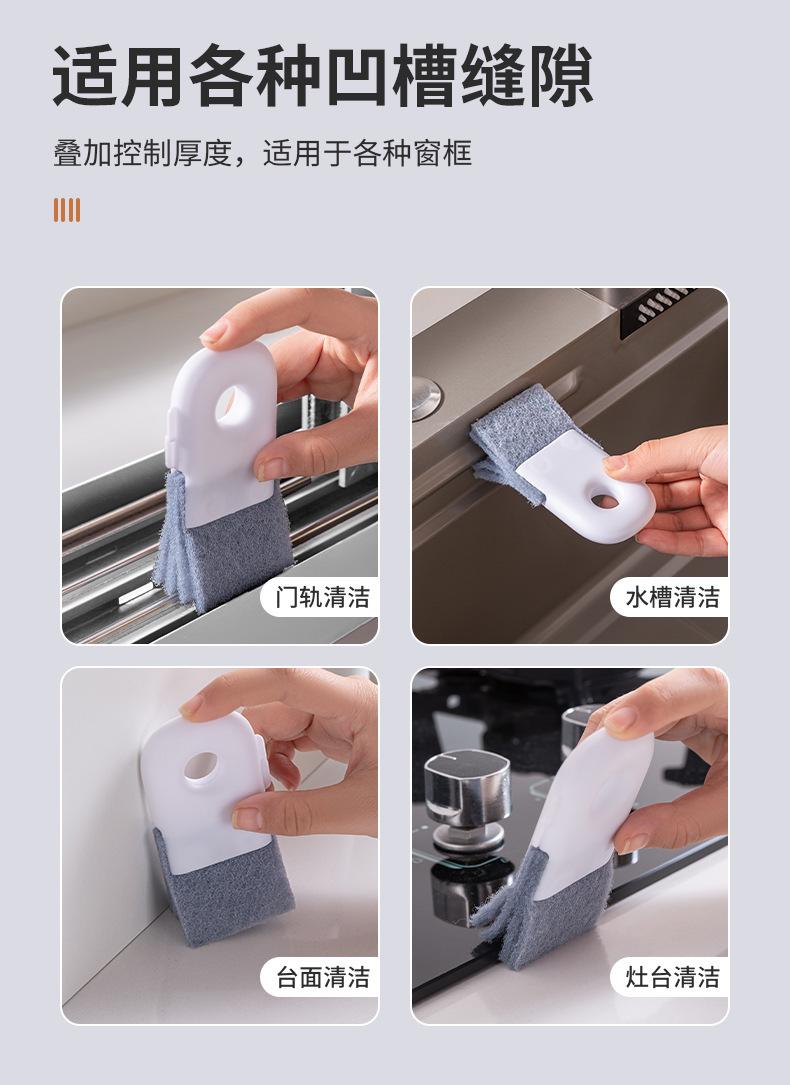 适用各种凹槽缝隙

叠加控制厚度，适用于各种窗框

门轨清洁

水槽清洁

台面清洁

灶台清洁