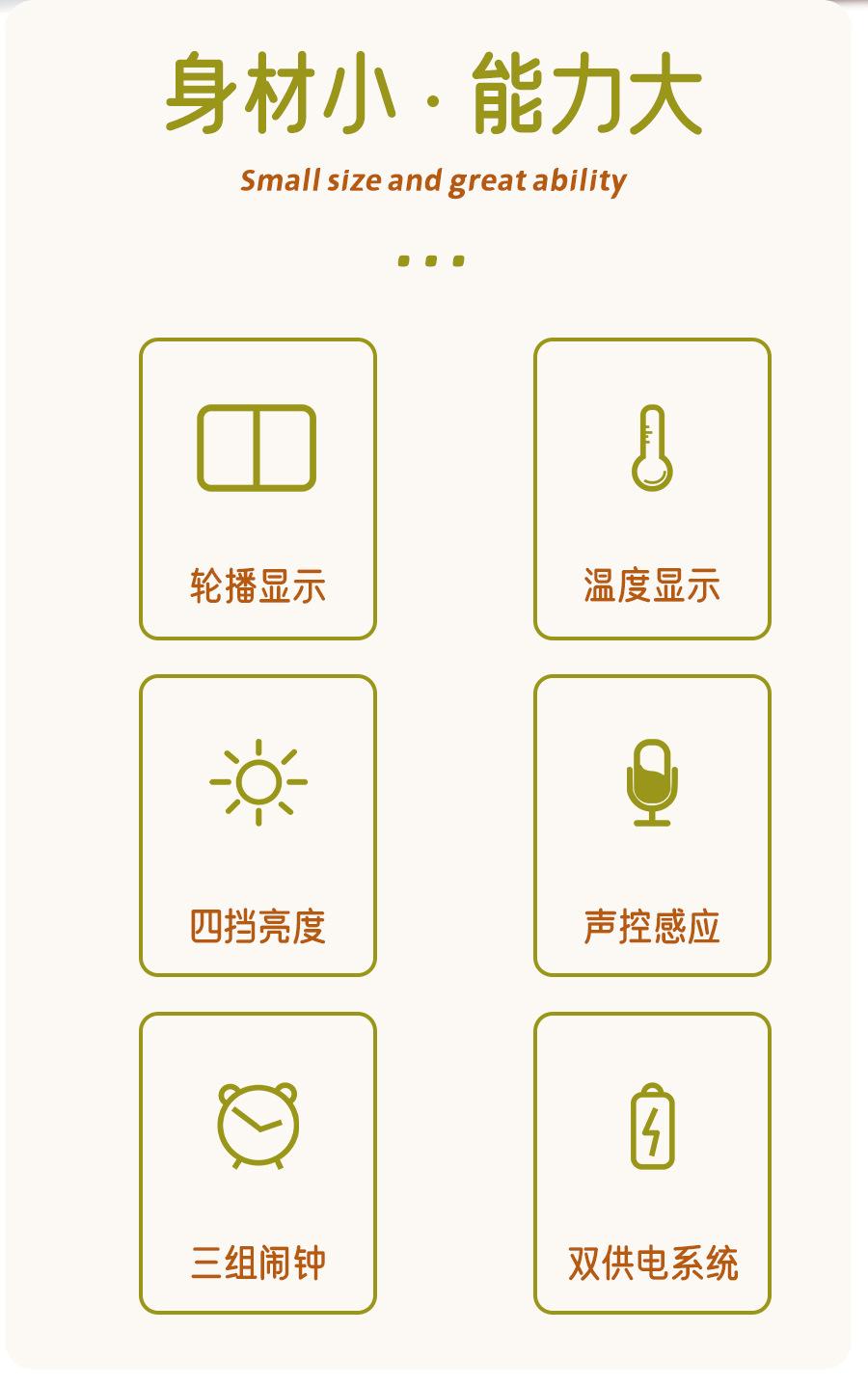 身材小 · 能力大

Small size and great ability

轮播显示

温度显示

四挡亮度

声控感应

三组闹钟

双供电系统