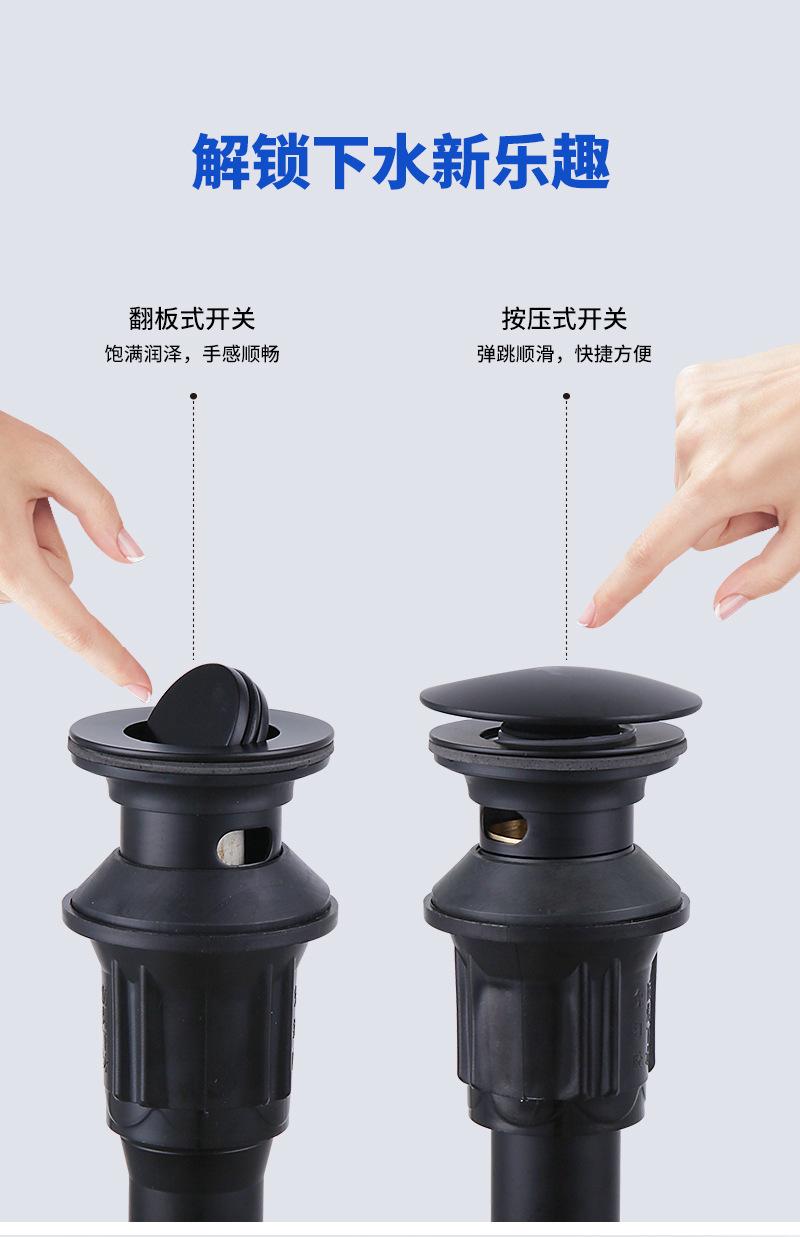 解锁下水新乐趣

翻板式开关
饱满润泽，手感顺畅

按压式开关
弹跳顺滑，快捷方便