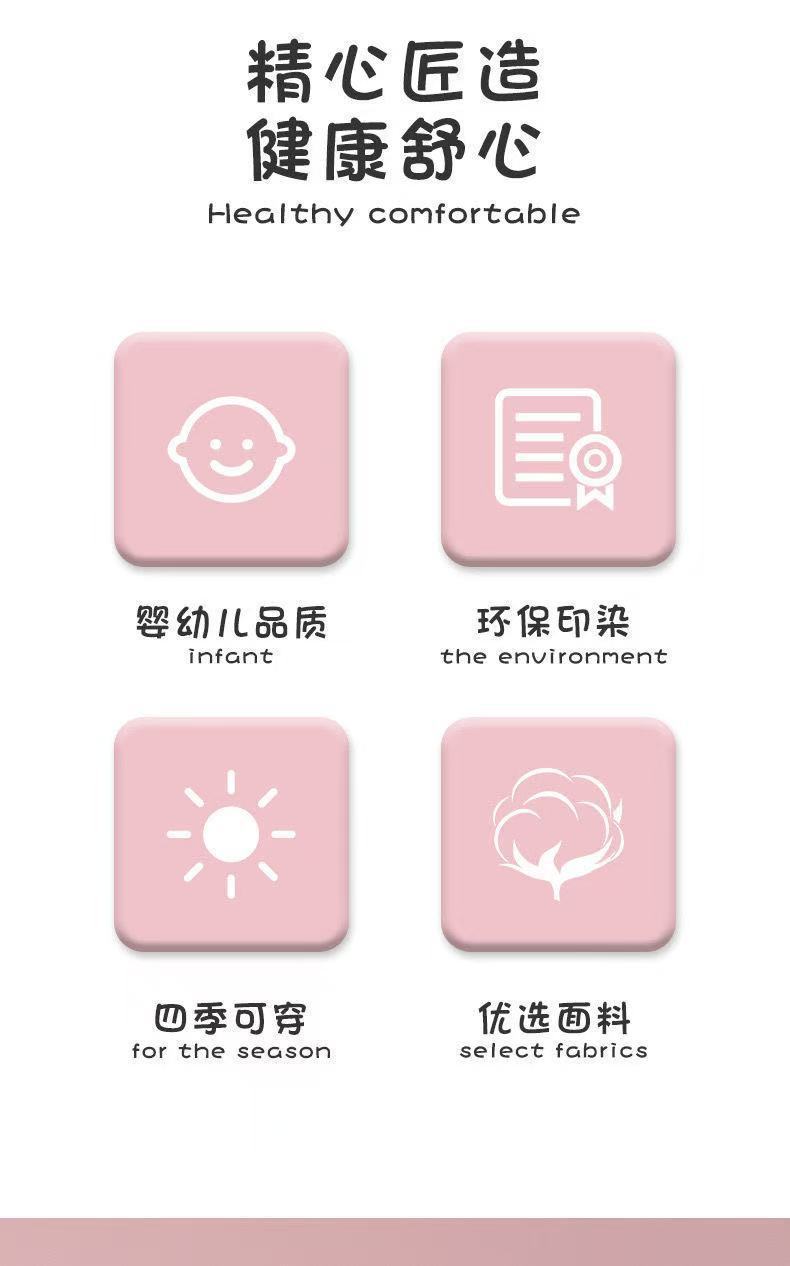 精心匠造
健康舒心
Healthy comfortable

婴幼儿品质
infant

环保印染
the environment

四季可穿
for the season

优选面料
select fabrics