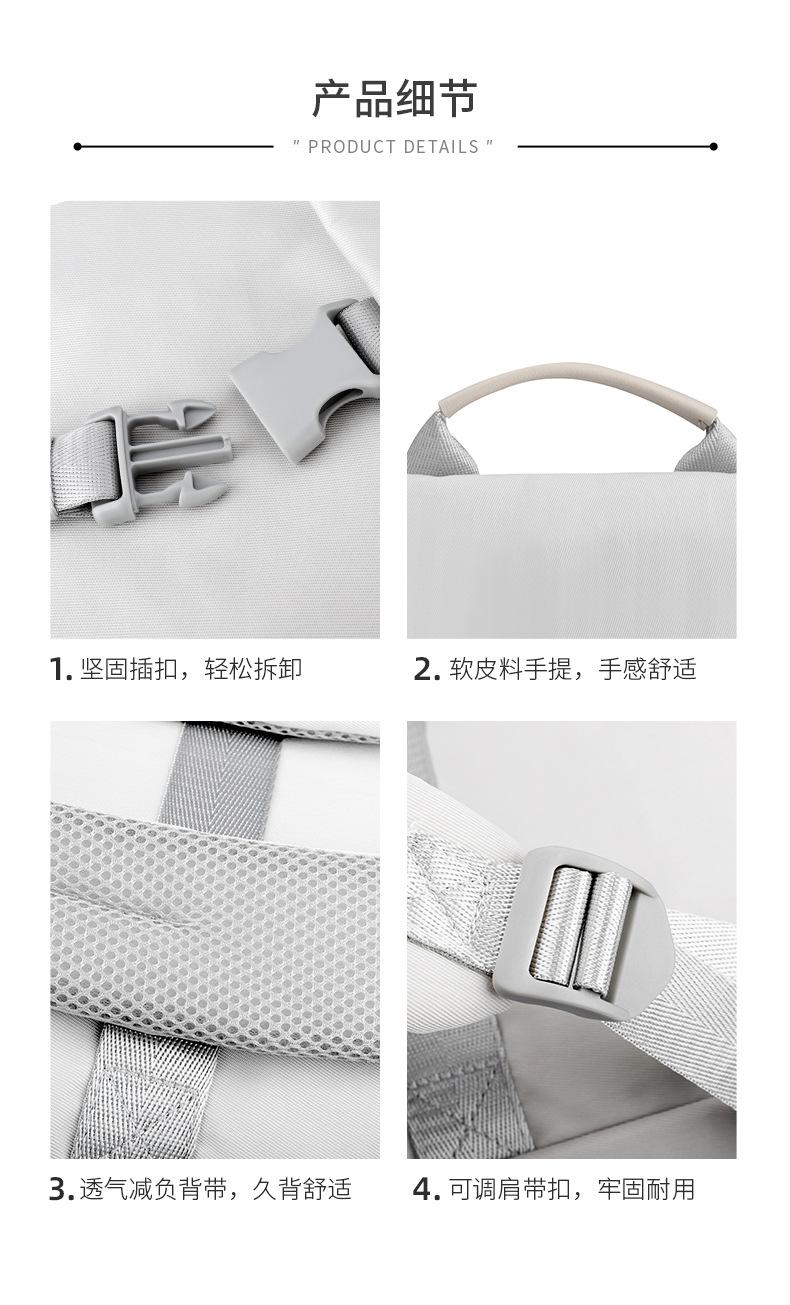 产品细节

" PRODUCT DETAILS "

1. 坚固插扣，轻松拆卸

2. 软皮料手提，手感舒适

3. 透气减负背带，久背舒适

4. 可调肩带扣，牢固耐用