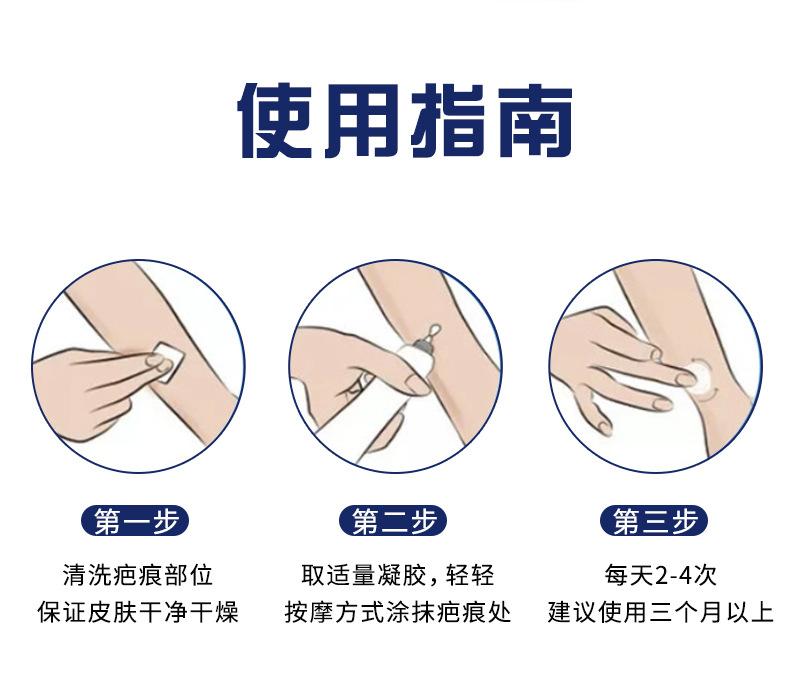 使用指南

第一步

清洗疤痕部位
保证皮肤干净干燥

第二步

取适量凝胶，轻轻
按摩方式涂抹疤痕处

第三步

每天2-4次
建议使用三个月以上