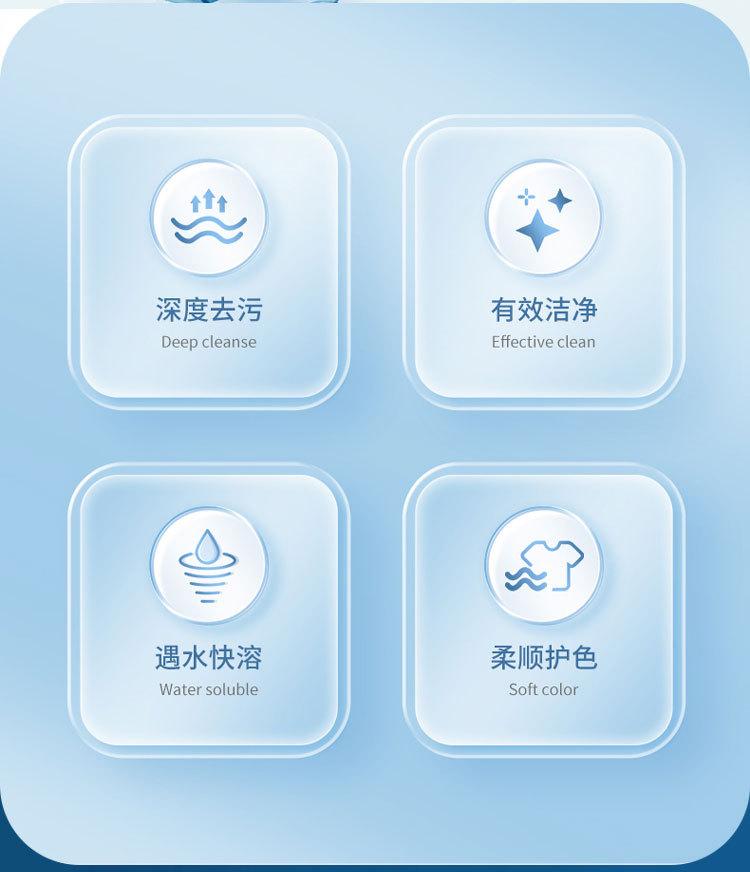 深度去污
Deep cleanse

有效洁净
Effective clean

遇水快溶
Water soluble

柔顺护色
Soft color