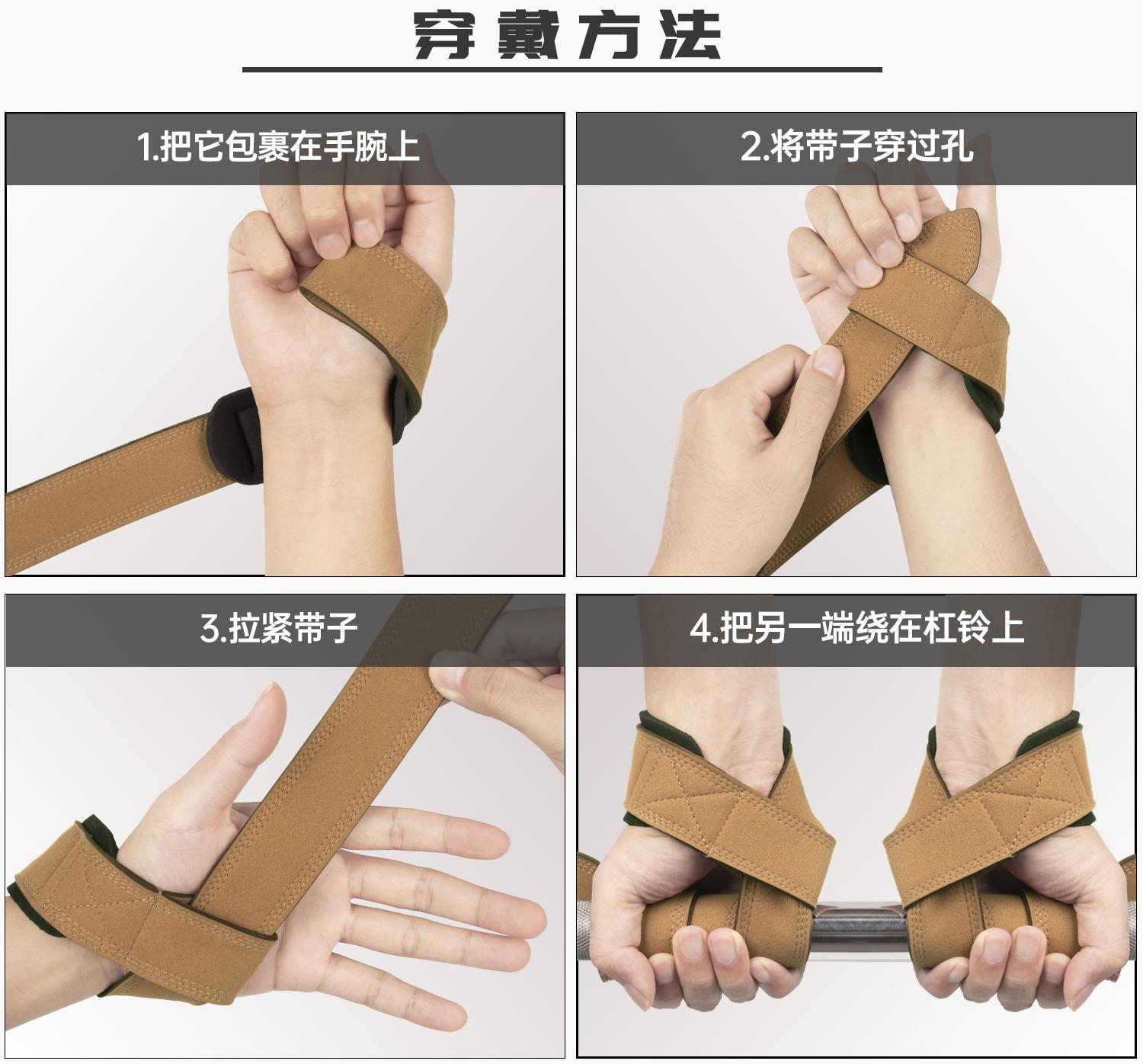 穿戴方法

1.把它包裹在手腕上

2.将带子穿过孔

3.拉紧带子

4.把另一端绕在杠铃上