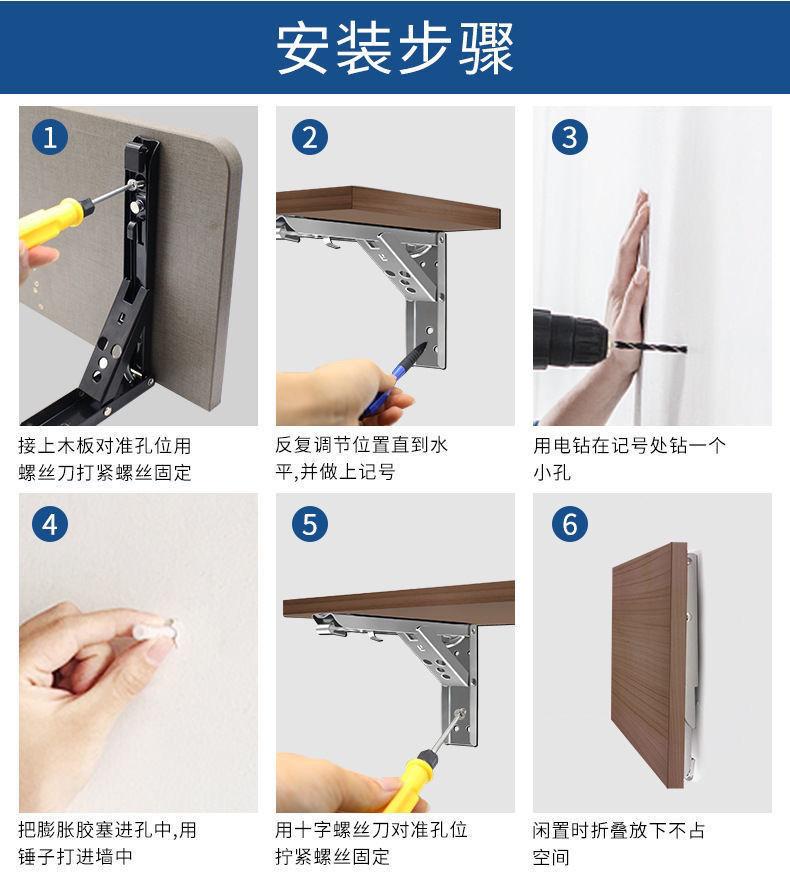 安装步骤

1

接上木板对准孔位用螺丝刀打紧螺丝固定

2

反复调节位置直到水平,并做上记号

3

用电钻在记号处钻一个小孔

4

把膨胀胶塞进孔中,用锤子打进墙中

5

用十字螺丝刀对准孔位拧紧螺丝固定

6

闲置时折叠放下不占空间