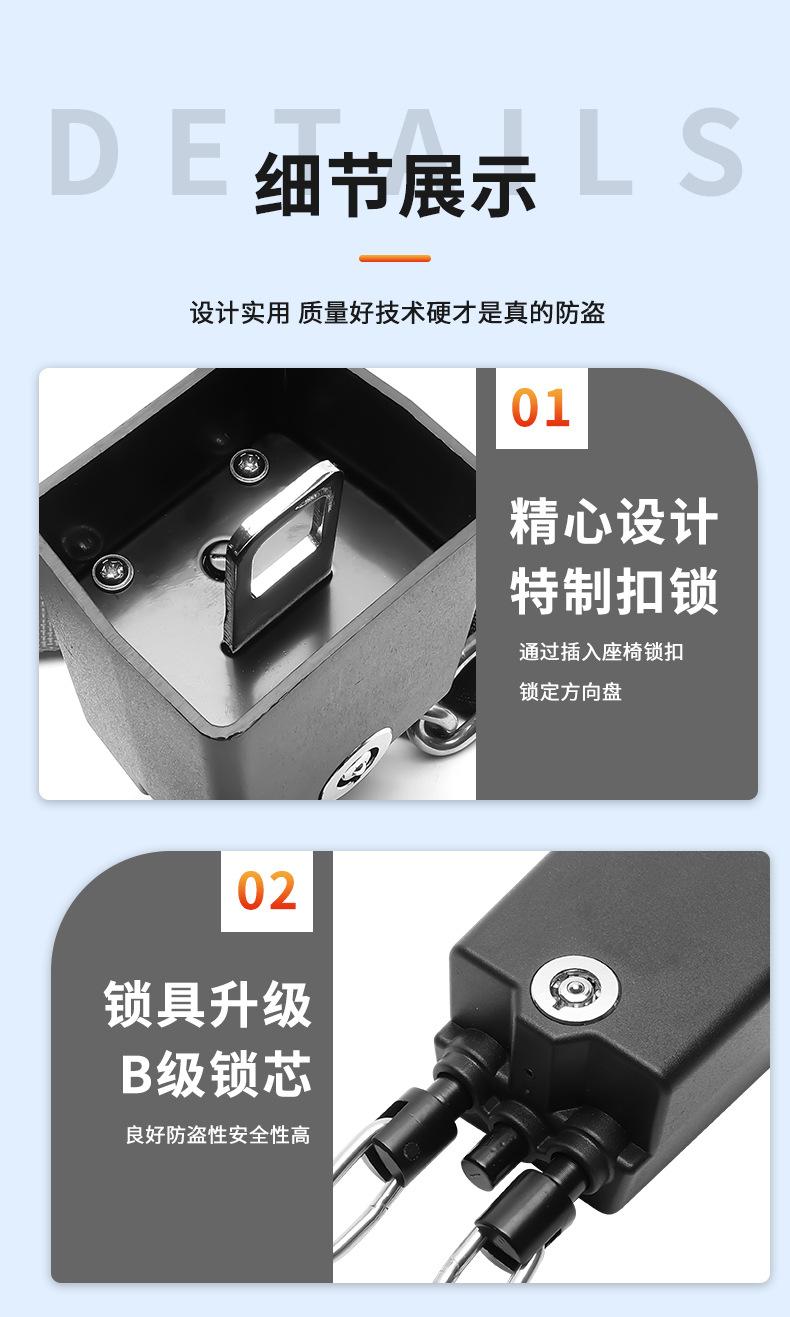 DETAILS

细节展示

设计实用 质量好技术硬才是真的防盗

01

精心设计
特制扣锁

通过插入座椅锁扣

锁定方向盘

02

锁具升级
B级锁芯

良好防盗性安全性高