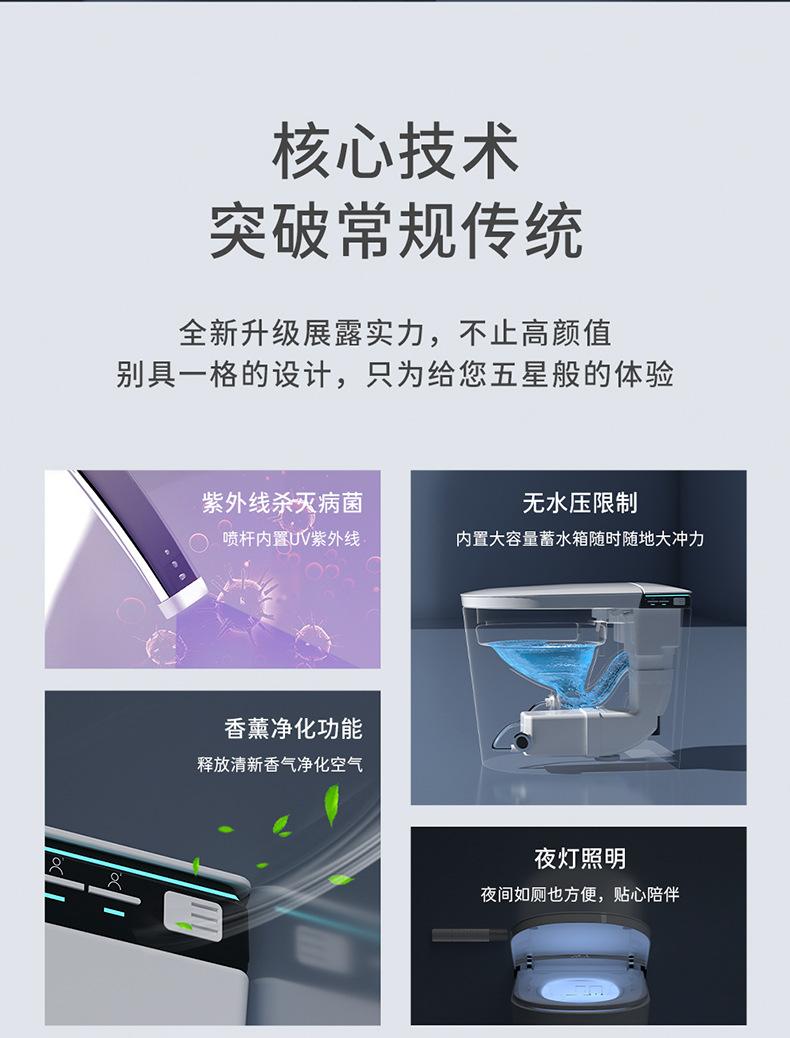 核心技术
突破常规传统

全新升级展露实力，不止高颜值
别具一格的设计，只为给您五星般的体验

紫外线杀灭病菌
喷杆内置UV紫外线

无水压限制
内置大容量蓄水箱随时随地大冲力

香薰净化功能
释放清新香气净化空气

夜灯照明
夜间如厕也方便，贴心陪伴