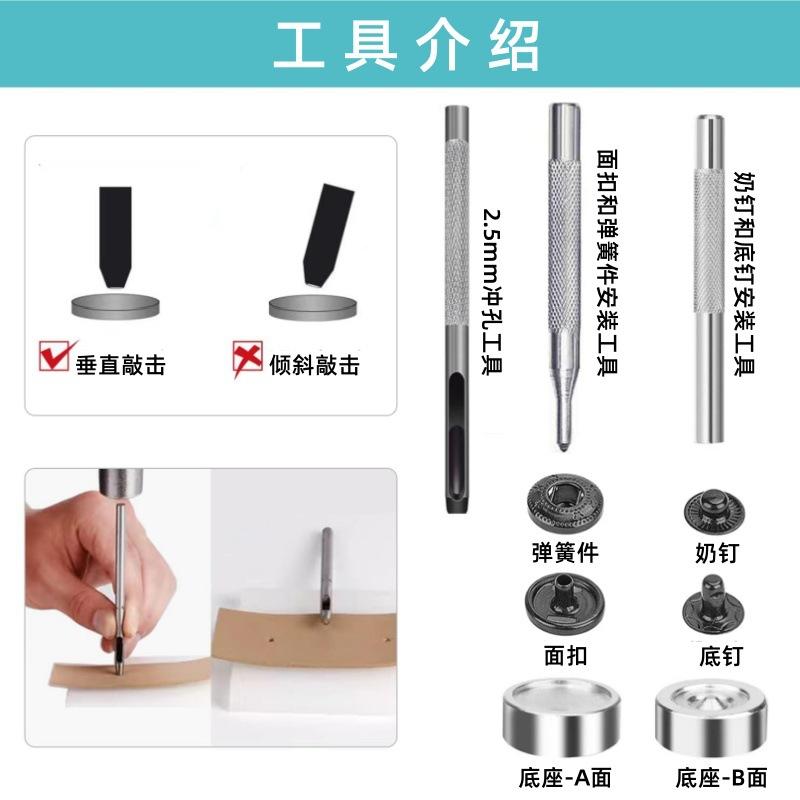 工具介绍

垂直敲击

倾斜敲击

2.5mm冲孔工具

面扣和弹簧件安装工具

奶钉和底钉安装工具

弹簧件

奶钉

面扣

底钉

底座-A面

底座-B面