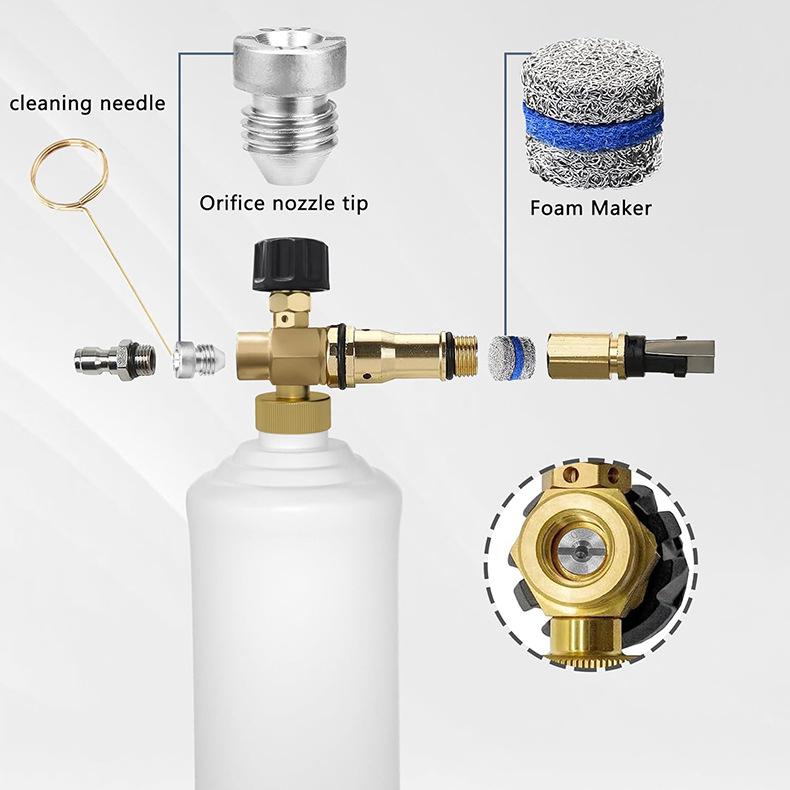 cleaning needle

Orifice nozzle tip

Foam Maker