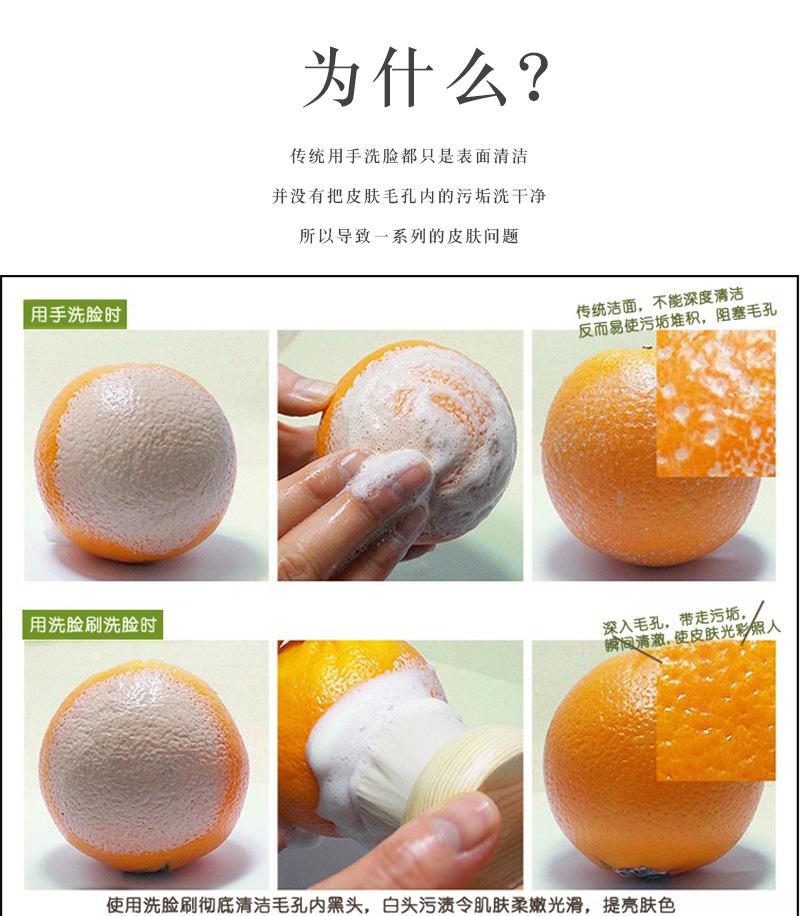 为什么?

传统用手洗脸都只是表面清洁

并没有把皮肤毛孔内的污垢洗干净

所以导致一系列的皮肤问题

用手洗脸时

传统洁面，不能深度清洁
反而易使污垢堆积，阻塞毛孔

用洗脸刷洗脸时

深入毛孔，带走污垢，
瞬间清澈，使皮肤光彩照人

使用洗脸刷彻底清洁毛孔内黑头，白头污渍令肌肤柔嫩光滑，提亮肤色