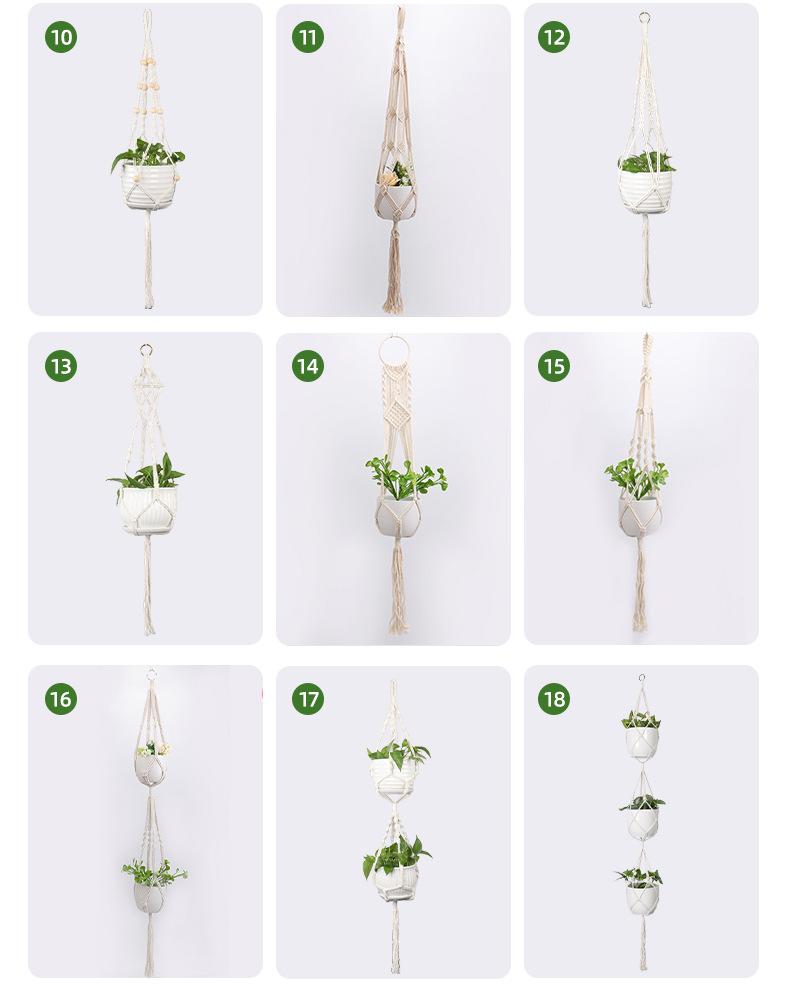 10

11

12

13

14

15

16

17

18