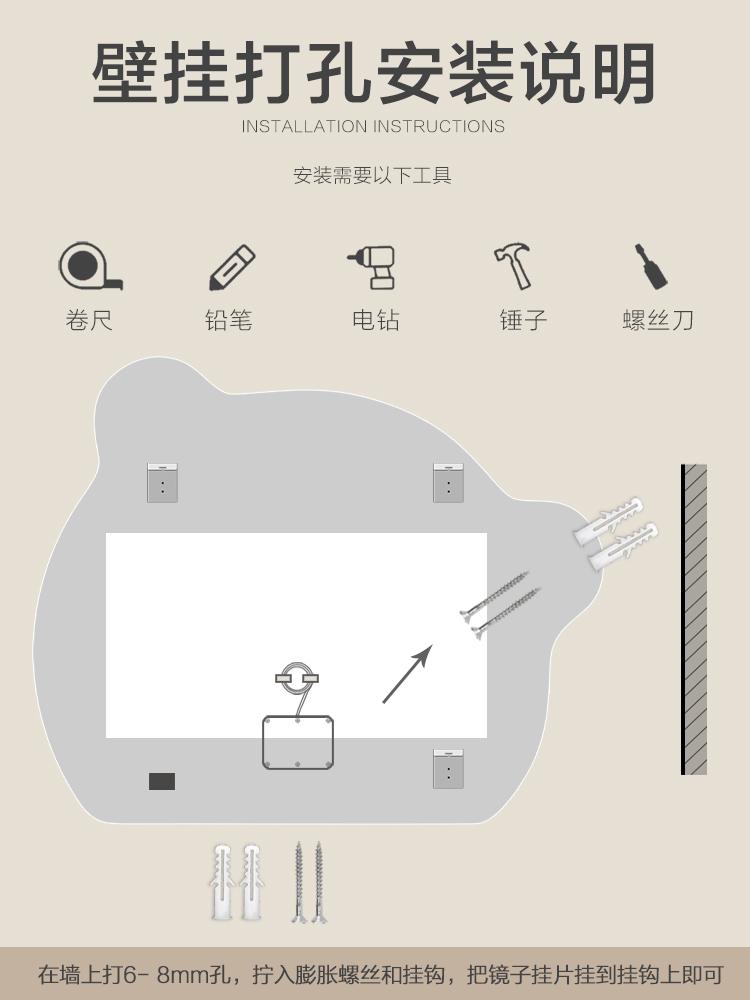 壁挂打孔安装说明
INSTALLATION INSTRUCTIONS

安装需要以下工具

卷尺 铅笔 电钻 锤子 螺丝刀

在墙上打6- 8mm孔，拧入膨胀螺丝和挂钩，把镜子挂片挂到挂钩上即可