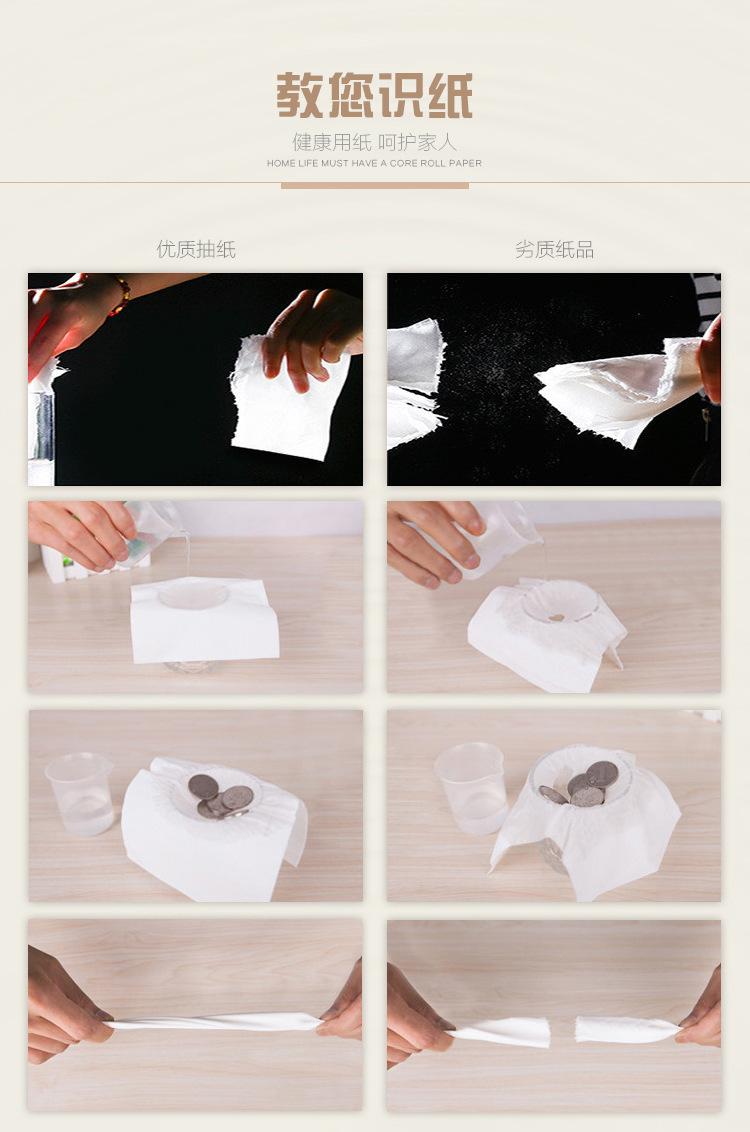 教您识纸

健康用纸 呵护家人

HOME LIFE MUST HAVE A CORE ROLL PAPER

优质抽纸

劣质纸品