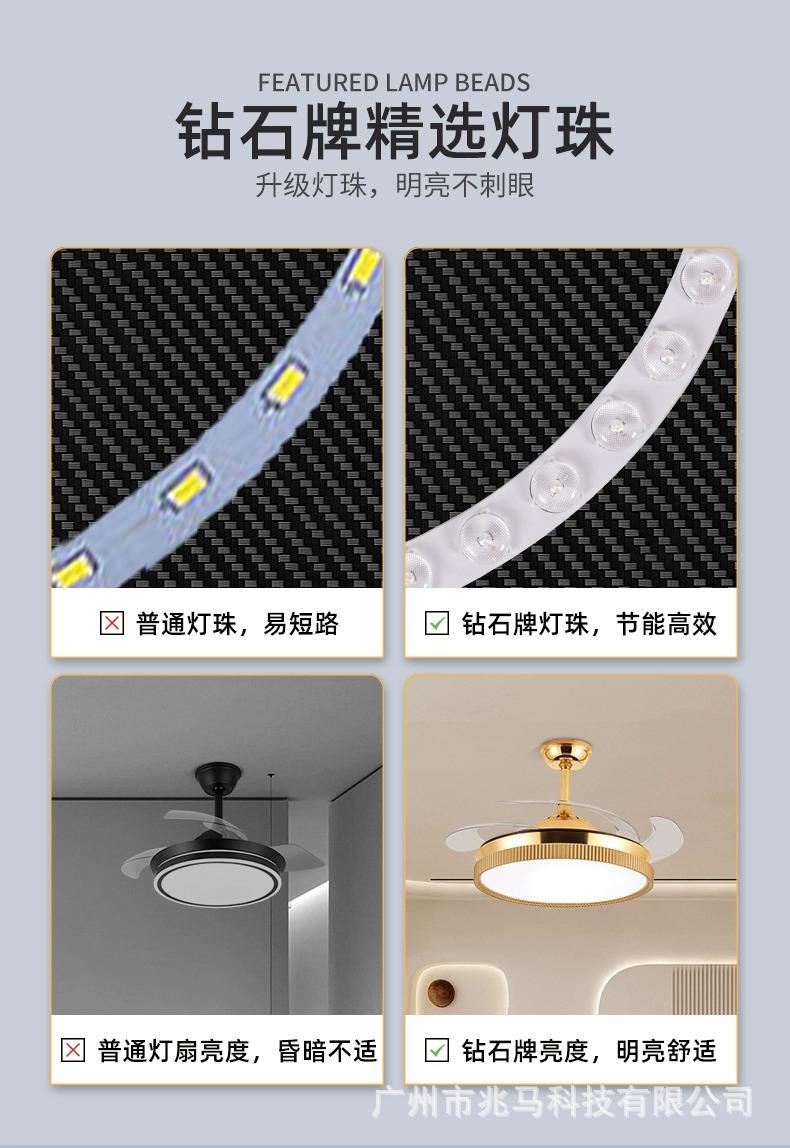 FEATURED LAMP BEADS
钻石牌精选灯珠
升级灯珠，明亮不刺眼

普通灯珠，易短路

钻石牌灯珠，节能高效

普通灯扇亮度，昏暗不适

钻石牌亮度，明亮舒适

广州市兆马科技有限公司