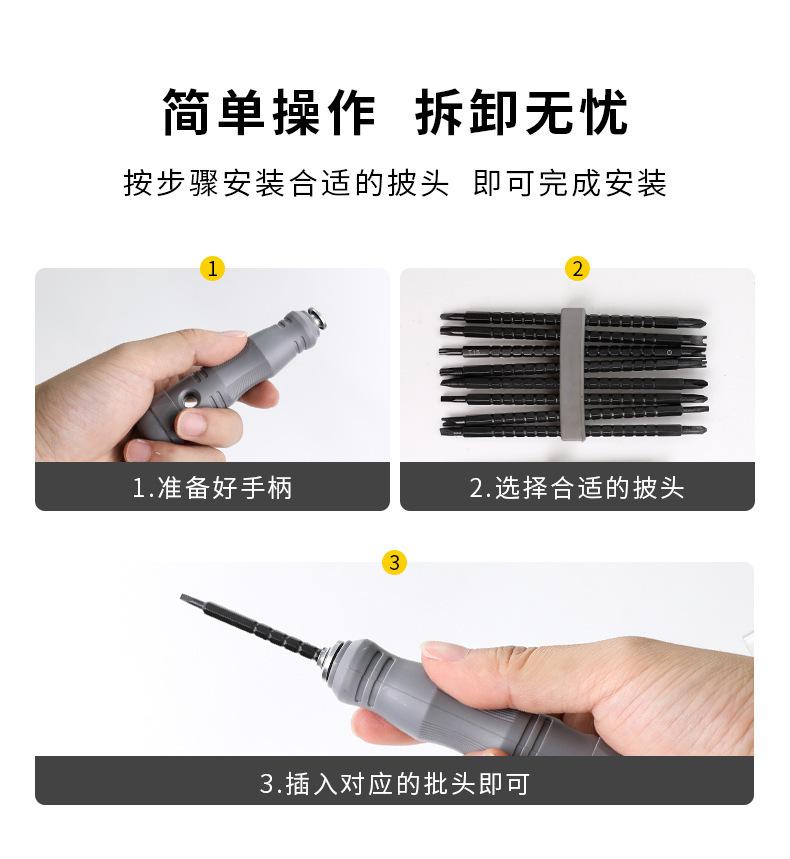 简单操作 拆卸无忧

按步骤安装合适的披头 即可完成安装

1

1.准备好手柄

2

2.选择合适的披头

3

3.插入对应的批头即可