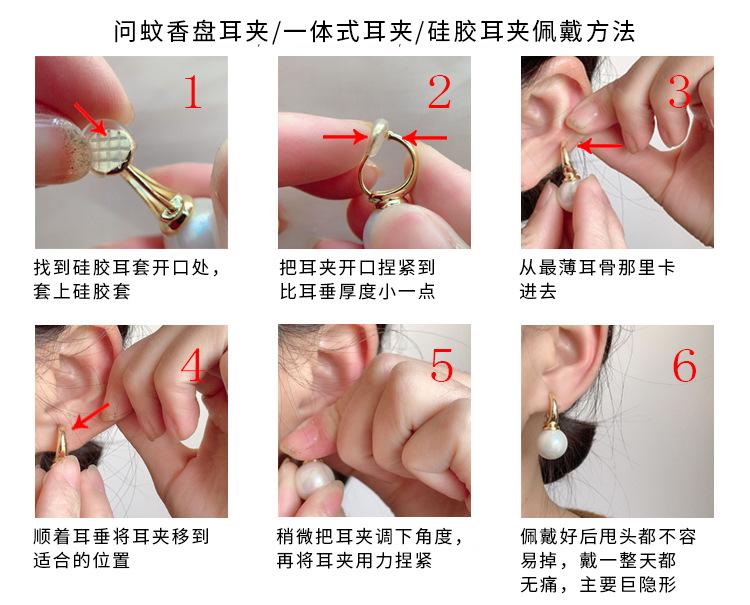 问蚊香盘耳夹/一体式耳夹/硅胶耳夹佩戴方法

1
找到硅胶耳套开口处，套上硅胶套

2
把耳夹开口捏紧到比耳垂厚度小一点

3
从最薄耳骨那里卡进去

4
顺着耳垂将耳夹移到适合的位置

5
稍微把耳夹调下角度，再将耳夹用力捏紧

6
佩戴好后甩头都不容易掉，戴一整天都无痛，主要巨隐形