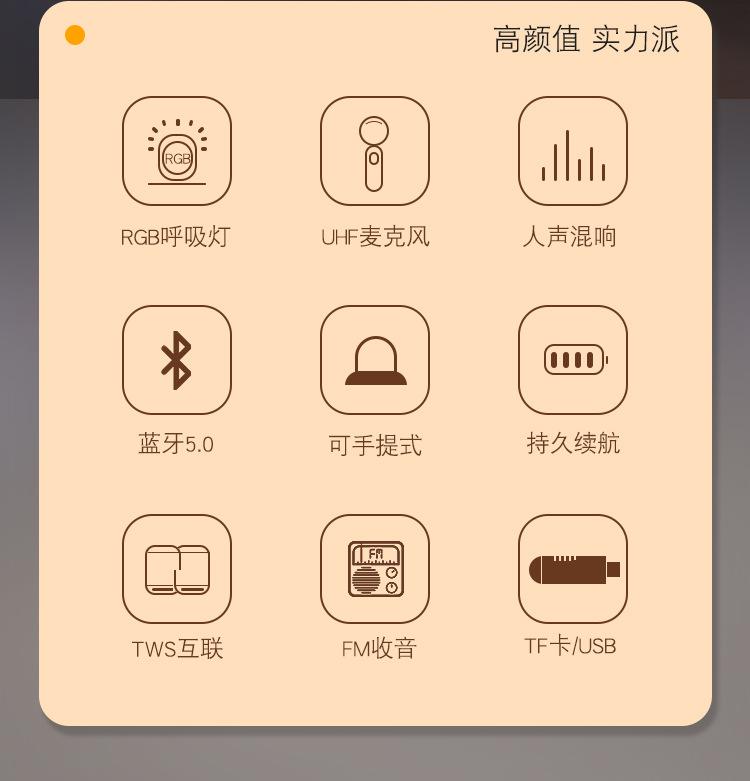 高颜值 实力派

RGB

RGB呼吸灯

UHF麦克风

人声混响

蓝牙5.0

可手提式

持久续航

TWS互联

FM

FM收音

TF卡/USB